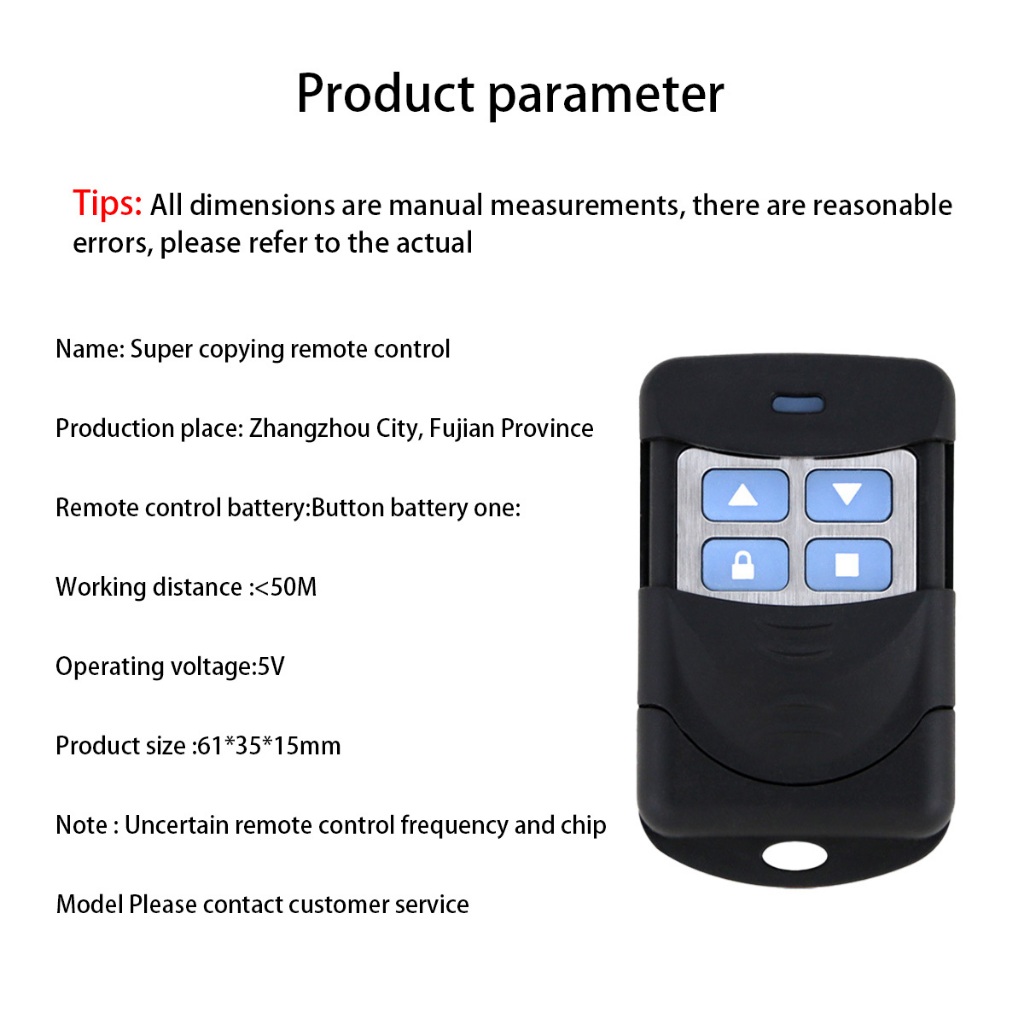 Product parameter

Tips: All dimensions are manual measurements, there are reasonable errors, please refer to the actual

Name: Super copying remote control

Production place: Zhangzhou City, Fujian Province

Remote control battery:Button battery one:

Working distance :<50M

Operating voltage:5V

Product size :61*35*15mm

Note : Uncertain remote control frequency and chip

Model Please contact customer service