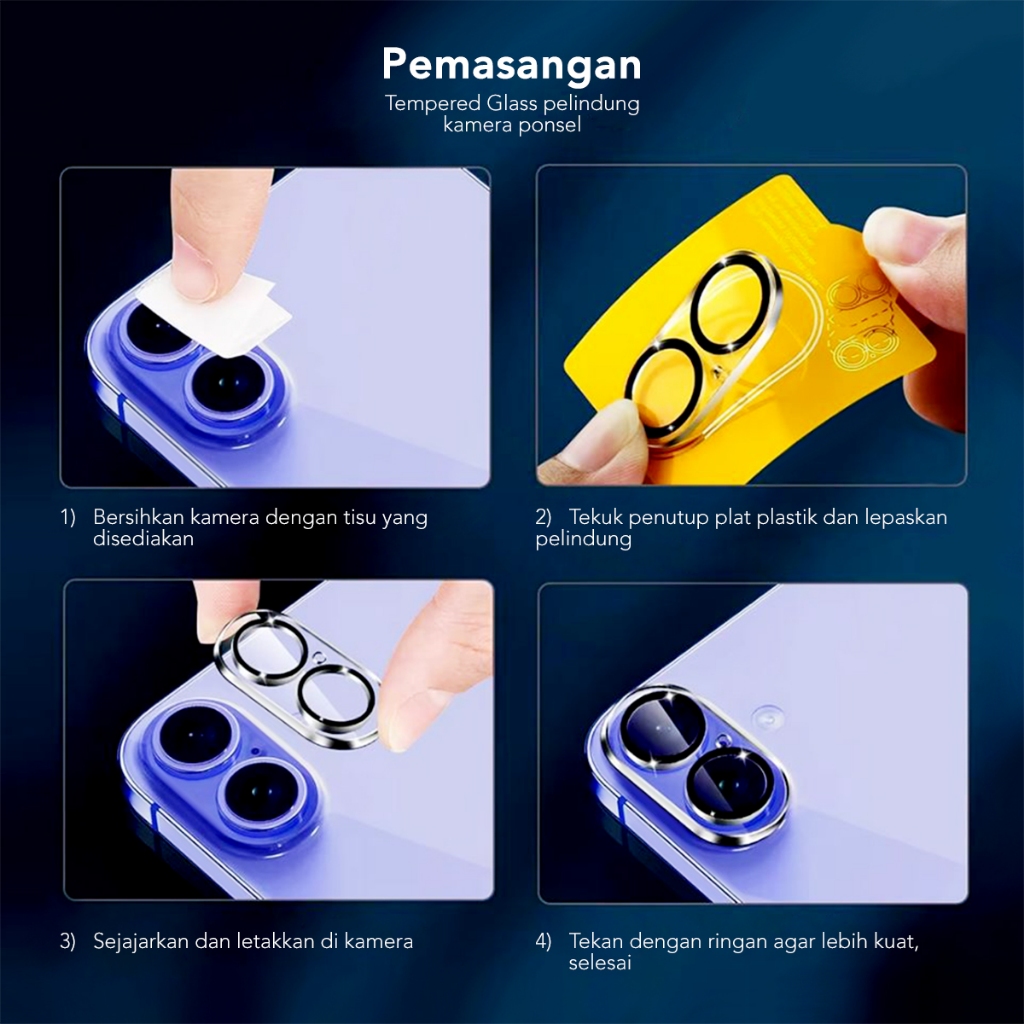 Pemasangan

Tempered Glass pelindung kamera ponsel

1) Bersihkan kamera dengan tisu yang disediakan

2) Tekuk penutup plat plastik dan lepaskan pelindung

3) Sejajarkan dan letakkan di kamera

4) Tekan dengan ringan agar lebih kuat, selesai