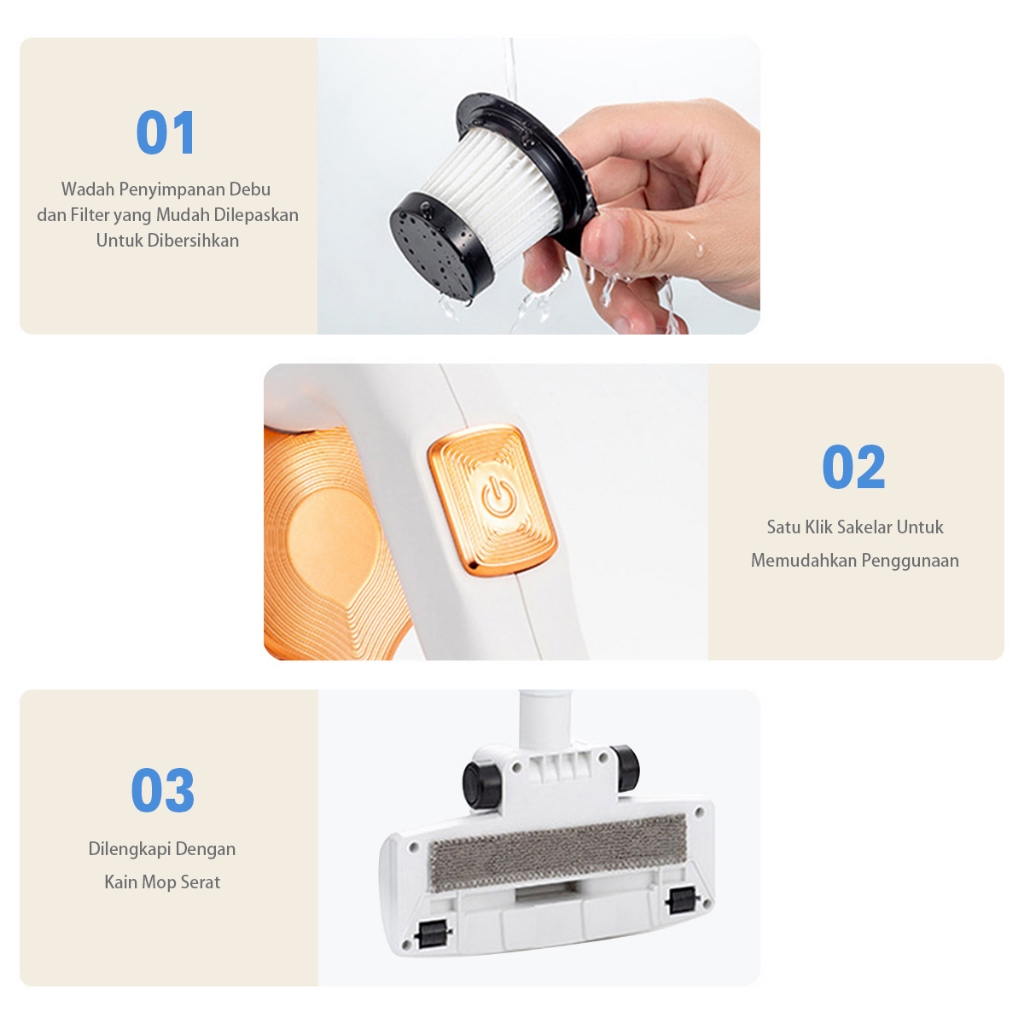 01

Wadah Penyimpanan Debu dan Filter yang Mudah Dilepaskan Untuk Dibersihkan

02

Satu Klik Sakelar Untuk Memudahkan Penggunaan

03

Dilengkapi Dengan Kain Mop Serat