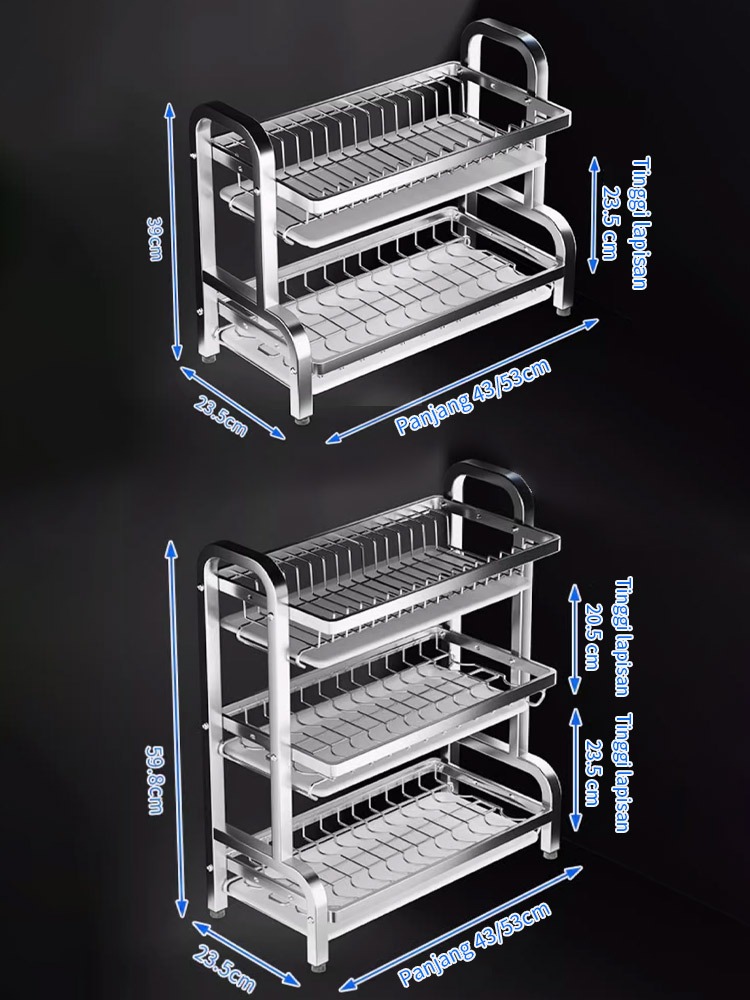 38cm

Tinggi lapisan 23.5 cm

23.5cm

Panjang 43/53cm

59.8cm

Tinggi lapisan 20.5 cm

Tinggi lapisan 23.5 cm

23.5cm

Panjang 43/53cm