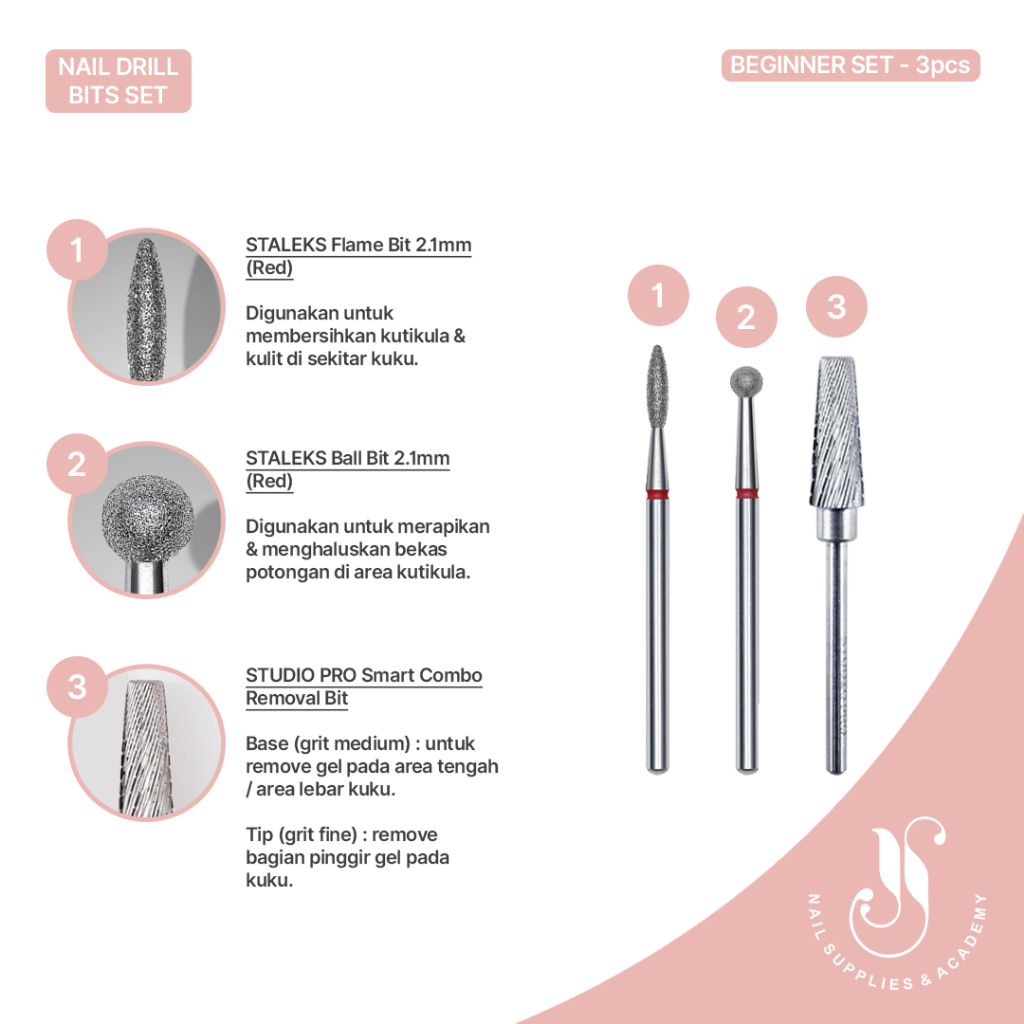 NAIL DRILL BITS SET

BEGINNER SET - 3pcs

1

STALEKS Flame Bit 2.1mm (Red)

Digunakan untuk membersihkan kutikula & kulit di sekitar kuku.

2

STALEKS Ball Bit 2.1mm (Red)

Digunakan untuk merapikan & menghaluskan bekas potongan di area kutikula.

3

STUDIO PRO Smart Combo Removal Bit

Base (grit medium) : untuk remove gel pada area tengah / area lebar kuku.

Tip (grit fine) : remove bagian pinggir gel pada kuku.

1

2

3

NAIL SUPPLIES & ACADEMY