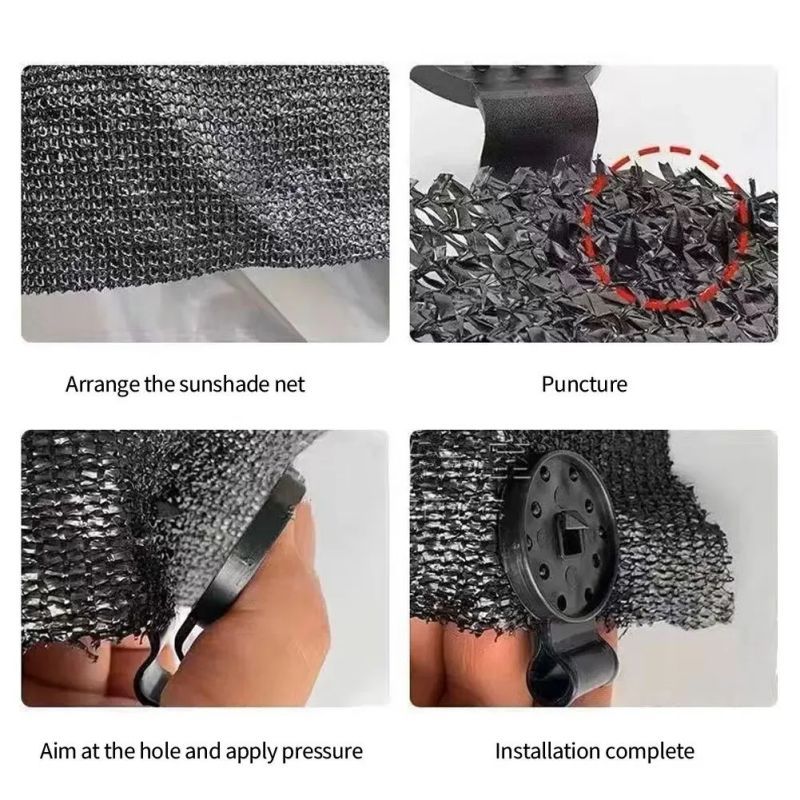 Arrange the sunshade net

Puncture

Aim at the hole and apply pressure

Installation complete