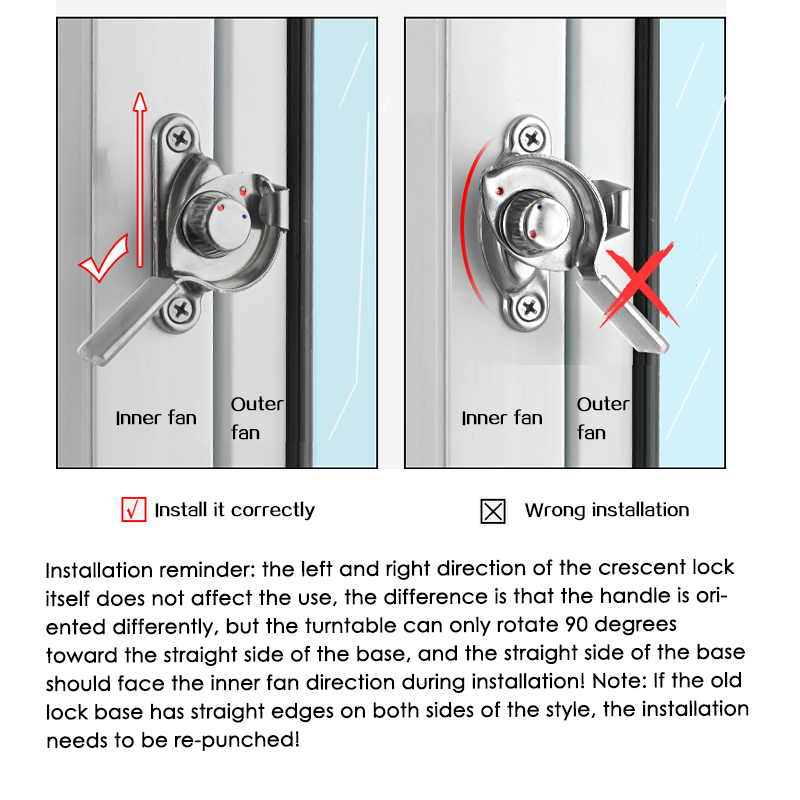 Inner fan

Outer fan

Inner fan

Outer fan

√ Install it correctly

☒ Wrong installation

Installation reminder: the left and right direction of the crescent lock itself does not affect the use, the difference is that the handle is oriented differently, but the turntable can only rotate 90 degrees toward the straight side of the base, and the straight side of the base should face the inner fan direction during installation! Note: If the old lock base has straight edges on both sides of the style, the installation needs to be re-punched!