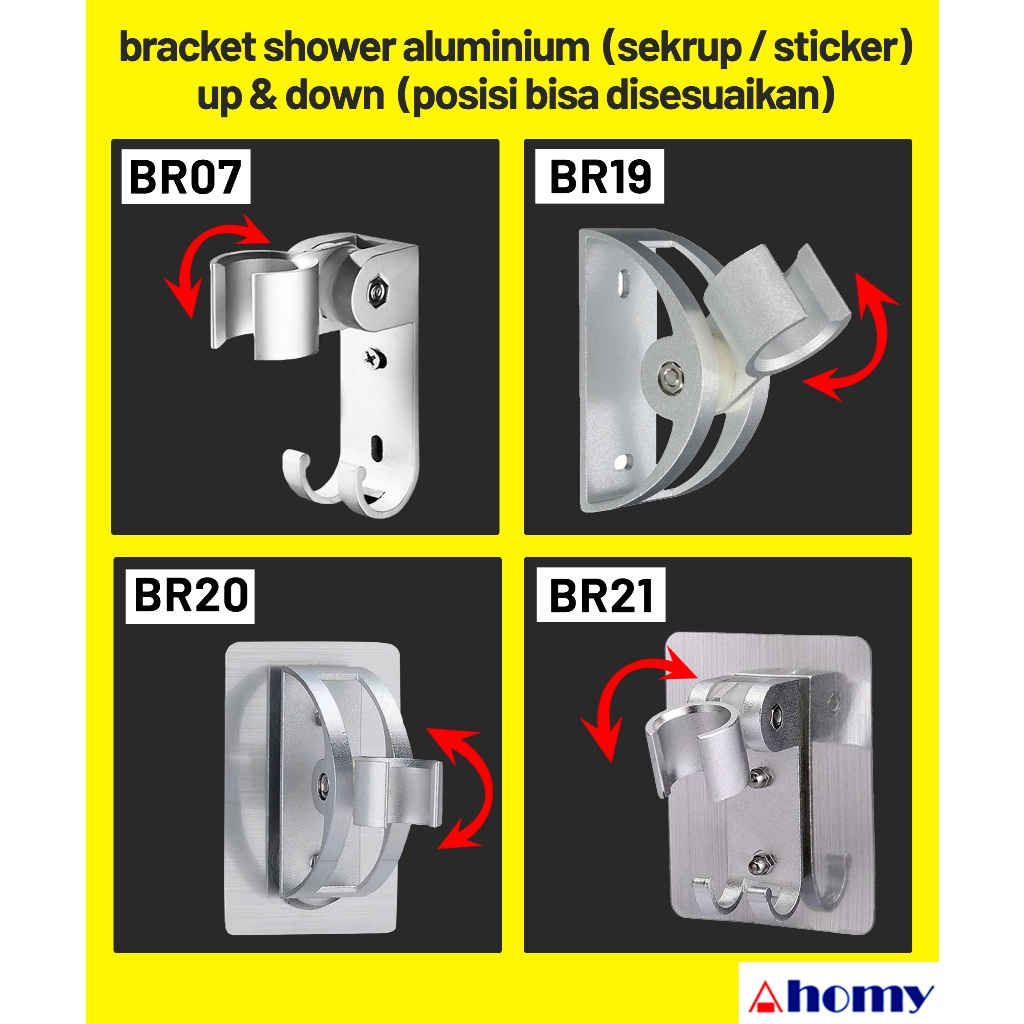 bracket shower aluminium (sekrup / sticker)
up & down (posisi bisa disesuaikan)

BR07

BR19

BR20

BR21

Ahomy