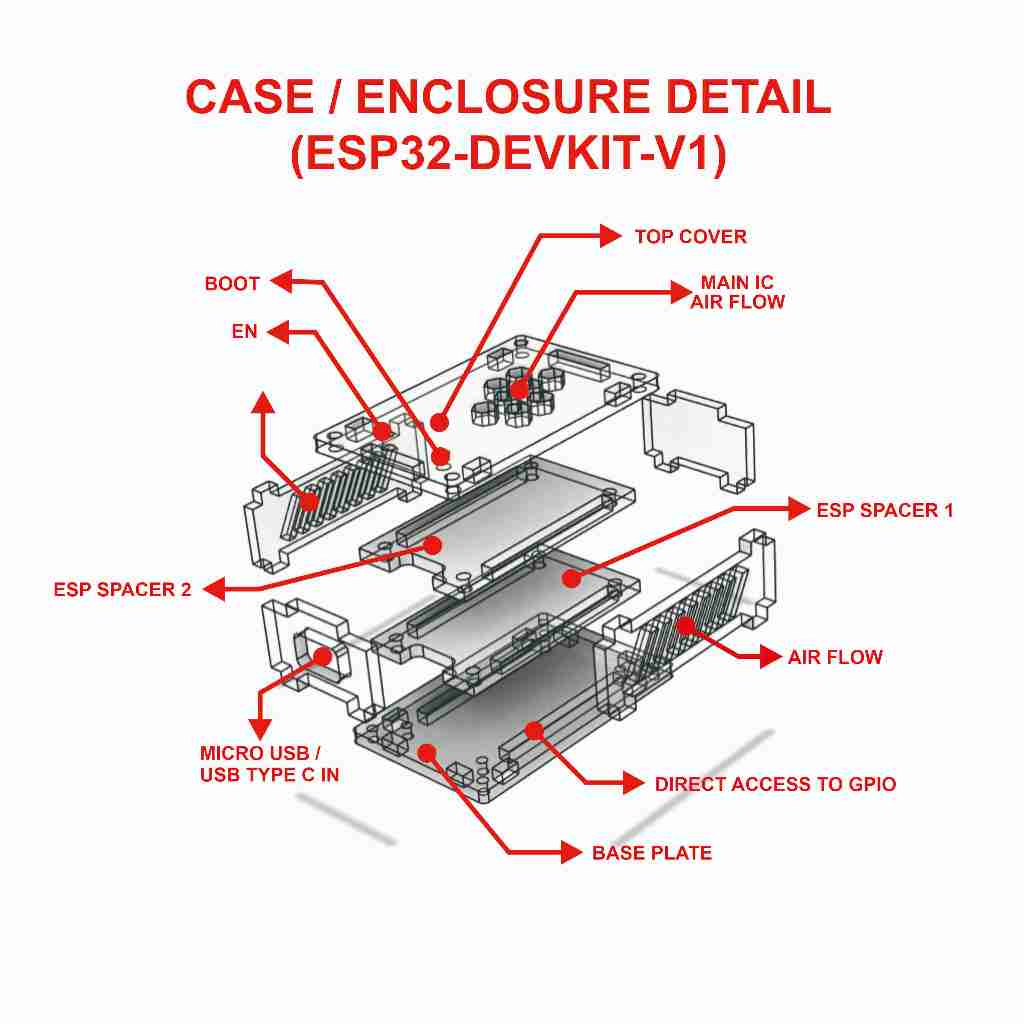 CASE / ENCLOSURE DETAIL
(ESP32-DEVKIT-V1)

TOP COVER

BOOT

MAIN IC
AIR FLOW

EN

ESP SPACER 1

ESP SPACER 2

AIR FLOW

MICRO USB /
USB TYPE C IN

DIRECT ACCESS TO GPIO

BASE PLATE