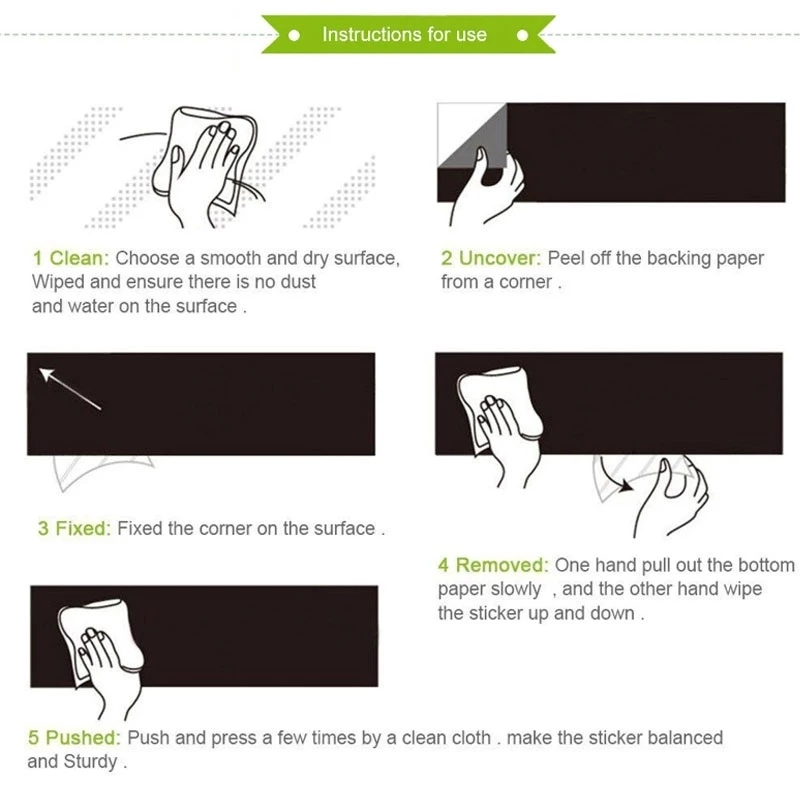 Instructions for use

1 Clean: Choose a smooth and dry surface, Wiped and ensure there is no dust and water on the surface .

2 Uncover: Peel off the backing paper from a corner .

3 Fixed: Fixed the corner on the surface .

4 Removed: One hand pull out the bottom paper slowly , and the other hand wipe the sticker up and down .

5 Pushed: Push and press a few times by a clean cloth . make the sticker balanced and Sturdy .