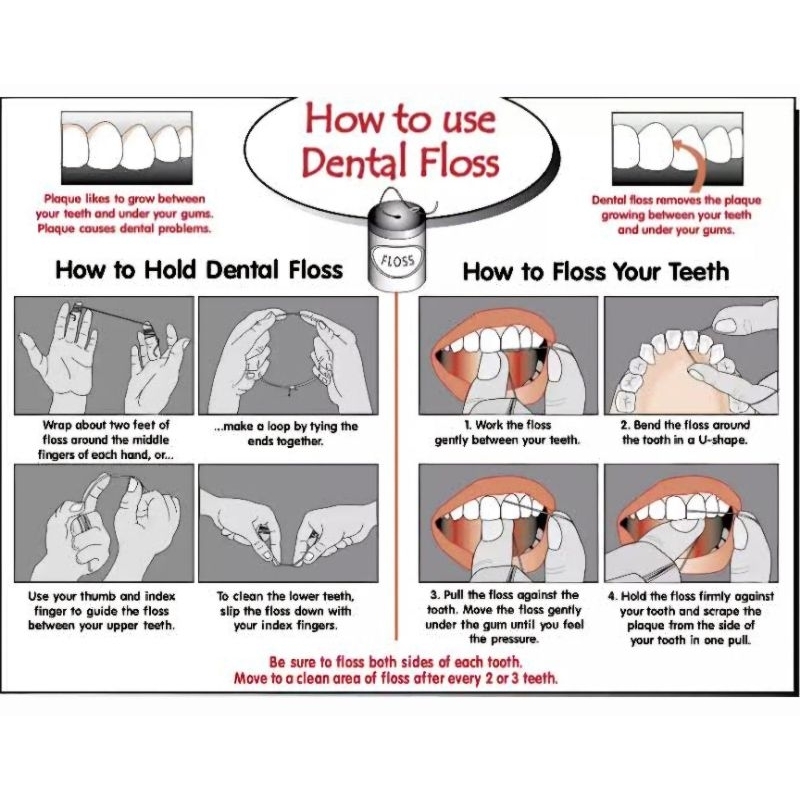 How to use Dental Floss

Plaque likes to grow between your teeth and under your gums. Plaque causes dental problems.

Dental floss removes the plaque growing between your teeth and under your gums.

FLOSS

How to Hold Dental Floss

Wrap about two feet of floss around the middle fingers of each hand, or...

...make a loop by tying the ends together.

Use your thumb and index finger to guide the floss between your upper teeth.

To clean the lower teeth, slip the floss down with your index fingers.

How to Floss Your Teeth

1. Work the floss gently between your teeth.

2. Bend the floss around the tooth in a U-shape.

3. Pull the floss against the tooth. Move the floss gently under the gum until you feel the pressure.

4. Hold the floss firmly against your tooth and scrape the plaque from the side of your tooth in one pull.

Be sure to floss both sides of each tooth.
Move to a clean area of floss after every 2 or 3 teeth.