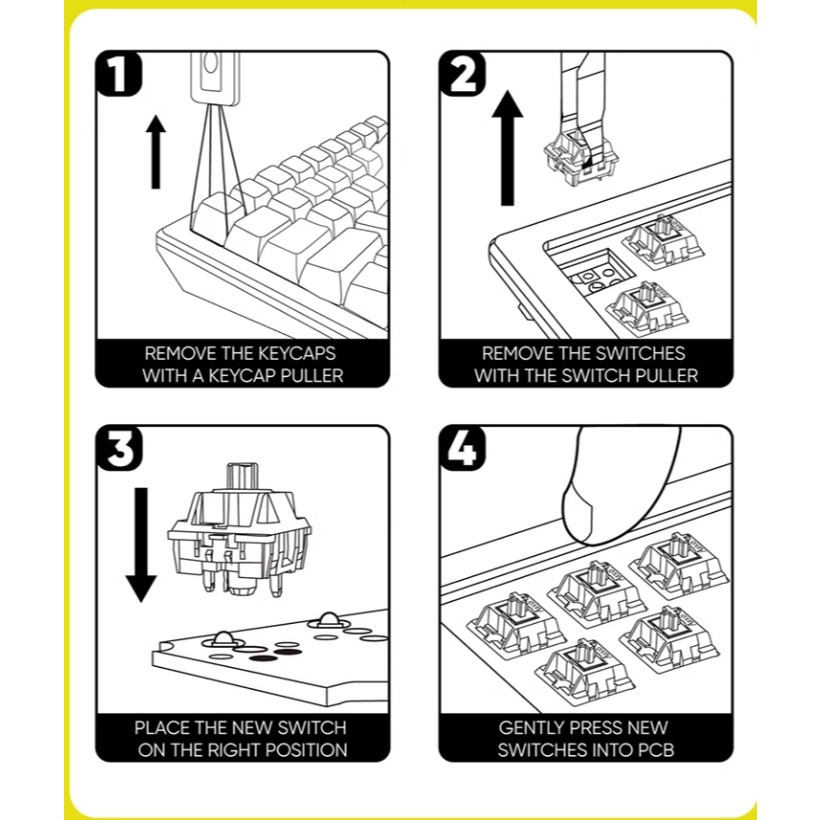 1

REMOVE THE KEYCAPS WITH A KEYCAP PULLER

2

REMOVE THE SWITCHES WITH THE SWITCH PULLER

3

PLACE THE NEW SWITCH ON THE RIGHT POSITION

4

GENTLY PRESS NEW SWITCHES INTO PCB