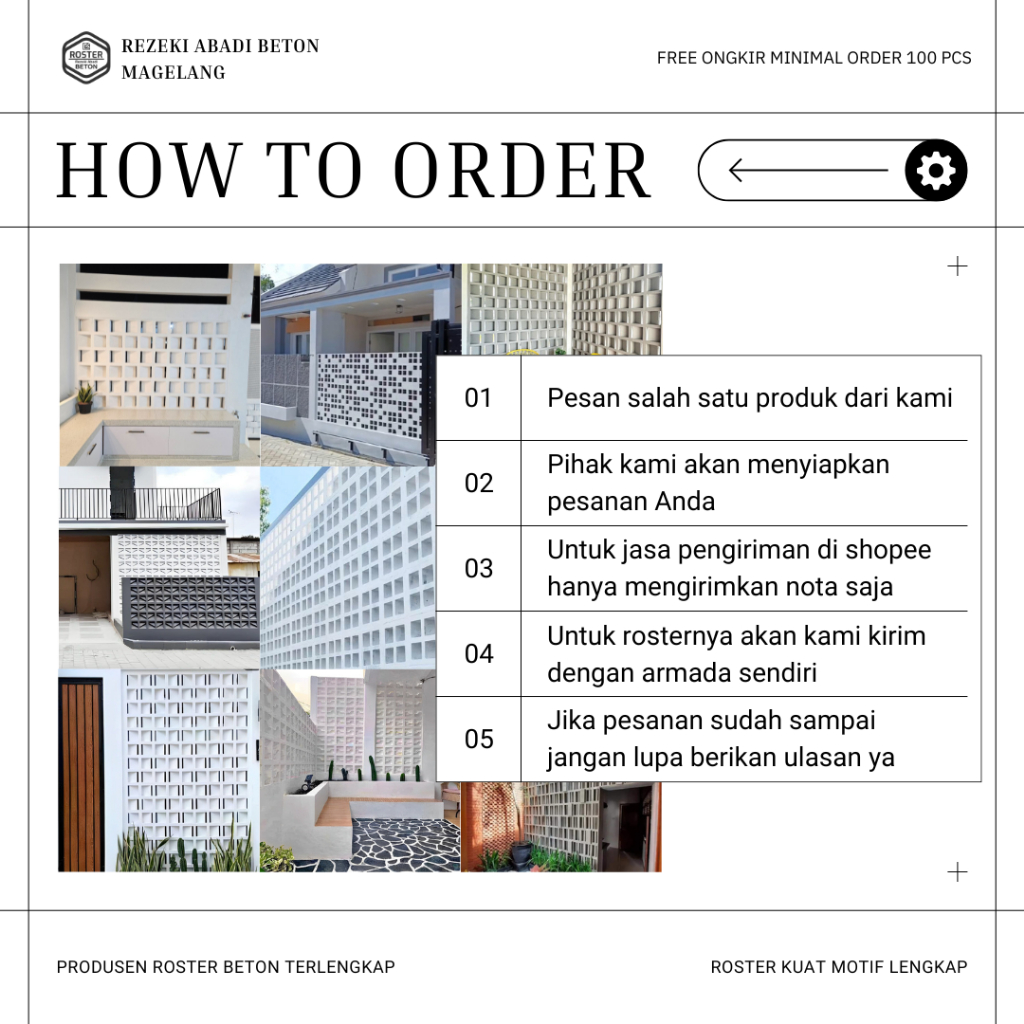 ROSTER BETON

REZEKI ABADI BETON MAGELANG

FREE ONGKIR MINIMAL ORDER 100 PCS

HOW TO ORDER

| 01 | Pesan salah satu produk dari kami |
|---|---|
| 02 | Pihak kami akan menyiapkan pesanan Anda |
| 03 | Untuk jasa pengiriman di shopee hanya mengirimkan nota saja |
| 04 | Untuk rosternya akan kami kirim dengan armada sendiri |
| 05 | Jika pesanan sudah sampai jangan lupa berikan ulasan ya |

PRODUSEN ROSTER BETON TERLENGKAP

ROSTER KUAT MOTIF LENGKAP