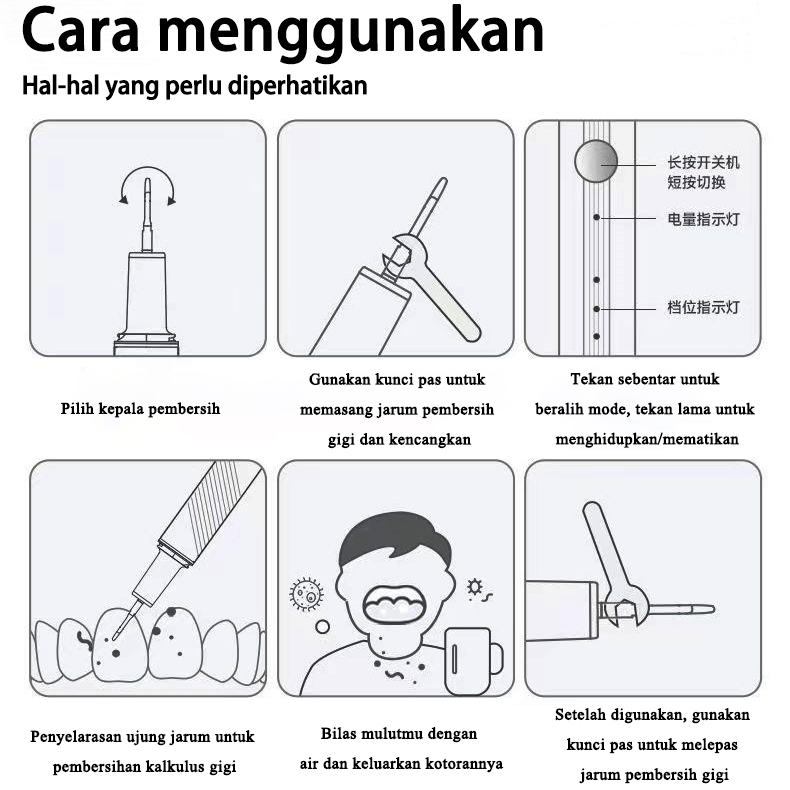 Cara menggunakan

Hal-hal yang perlu diperhatikan

长按开关机
短按切换

电量指示灯

档位指示灯

Pilih kepala pembersih

Gunakan kunci pas untuk memasang jarum pembersih gigi dan kencangkan

Tekan sebentar untuk beralih mode, tekan lama untuk menghidupkan/mematikan

Penyelarasan ujung jarum untuk pembersihan kalkulus gigi

Bilas mulutmu dengan air dan keluarkan kotorannya

Setelah digunakan, gunakan kunci pas untuk melepas jarum pembersih gigi