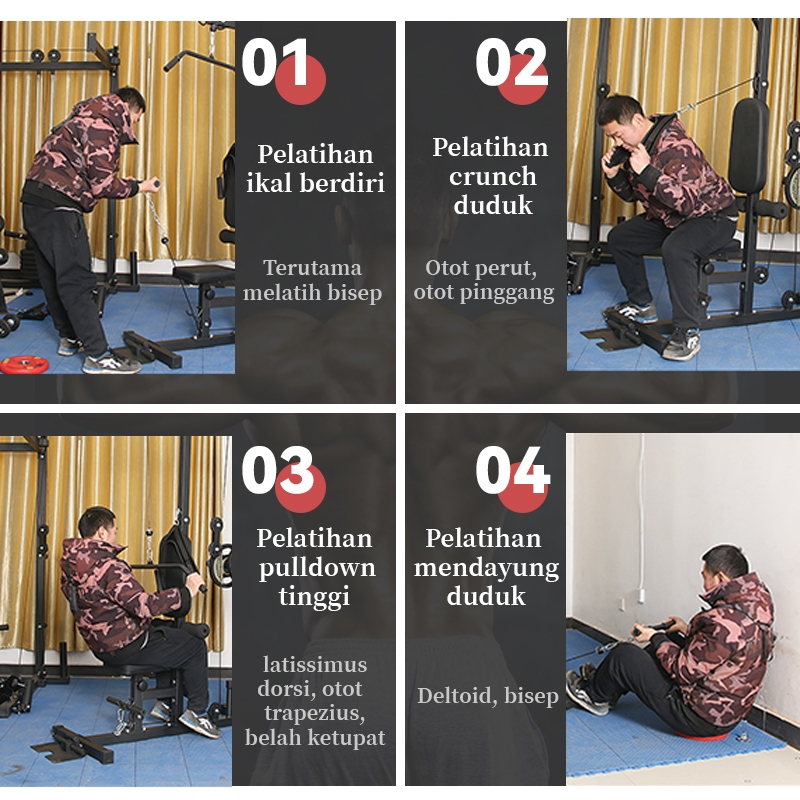 01

Pelatihan ikal berdiri

Terutama melatih bisep

02

Pelatihan crunch duduk

Otot perut, otot pinggang

03

Pelatihan pulldown tinggi

latissimus dorsi, otot trapezius, belah ketupat

04

Pelatihan mendayung duduk

Deltoid, bisep