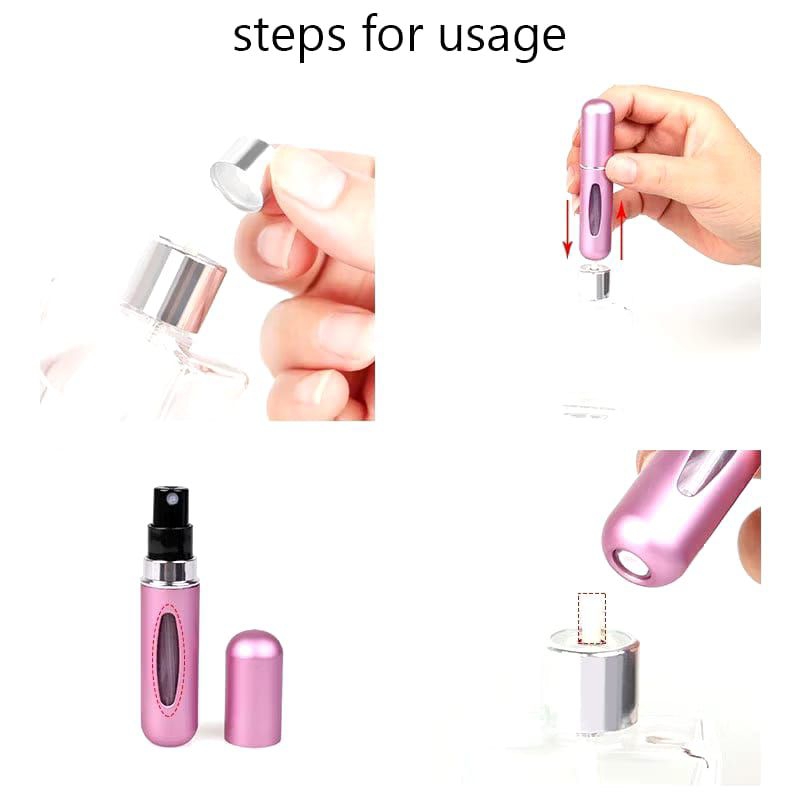 steps for usage