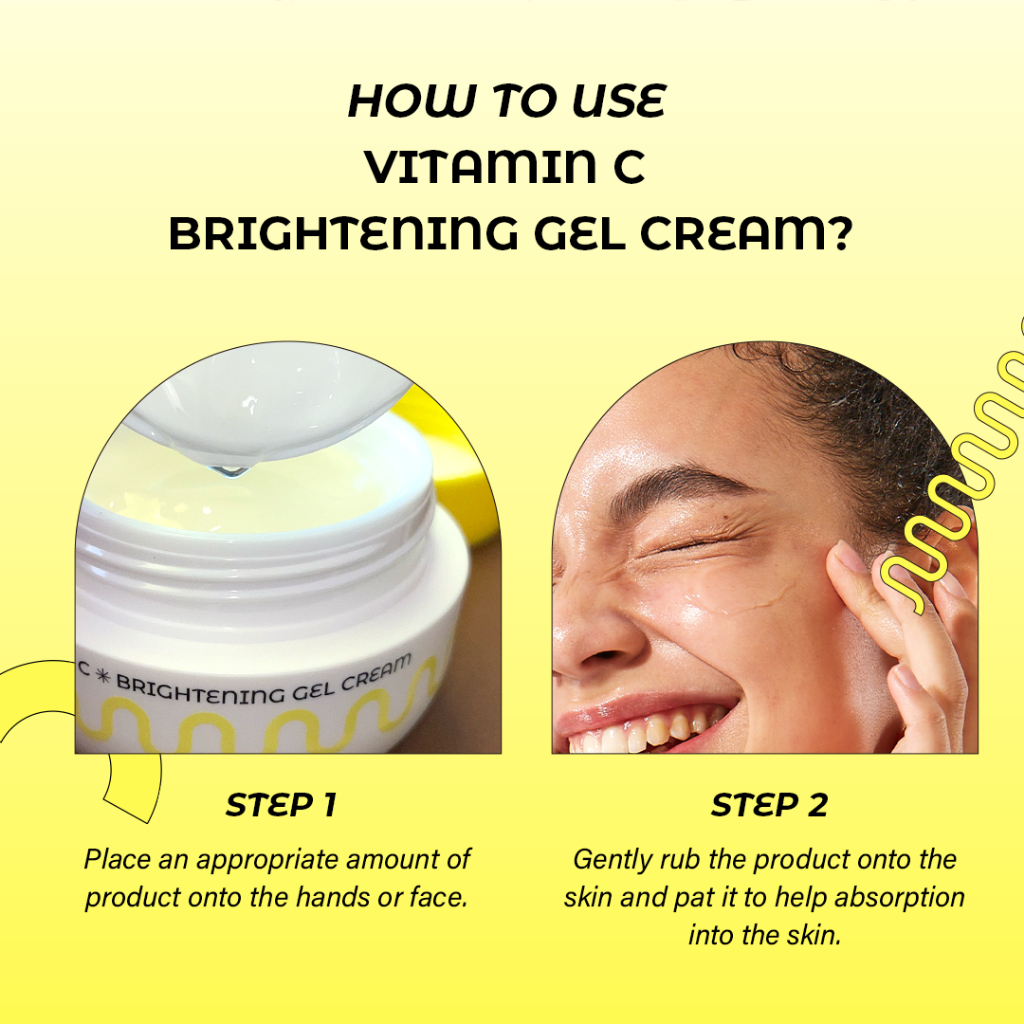 HOW TO USE
VITAMIN C
BRIGHTENING GEL CREAM?

C ✳ BRIGHTENING GEL CREAM

STEP 1

Place an appropriate amount of product onto the hands or face.

STEP 2

Gently rub the product onto the skin and pat it to help absorption into the skin.