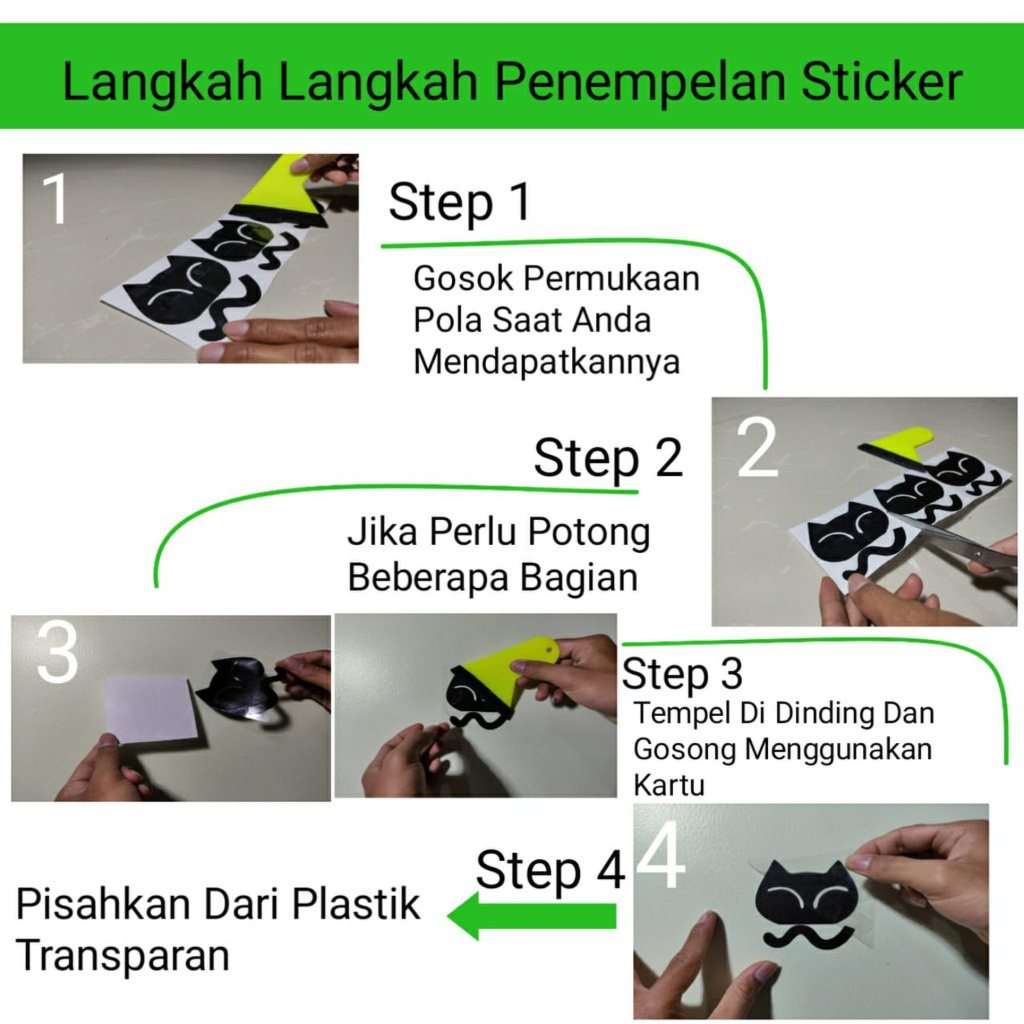 Langkah Langkah Penempelan Sticker

1

Step 1

Gosok Permukaan Pola Saat Anda Mendapatkannya

Step 2

2

Jika Perlu Potong Beberapa Bagian

3

Step 3

Tempel Di Dinding Dan Gosong Menggunakan Kartu

Step 4

4

Pisahkan Dari Plastik Transparan