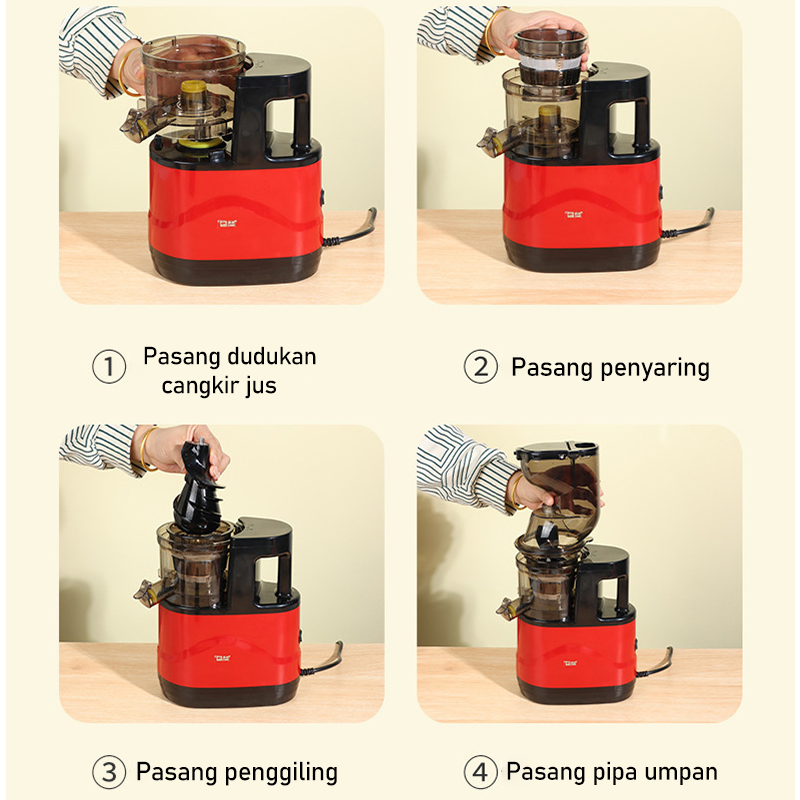 ① Pasang dudukan cangkir jus

② Pasang penyaring

③ Pasang penggiling

④ Pasang pipa umpan