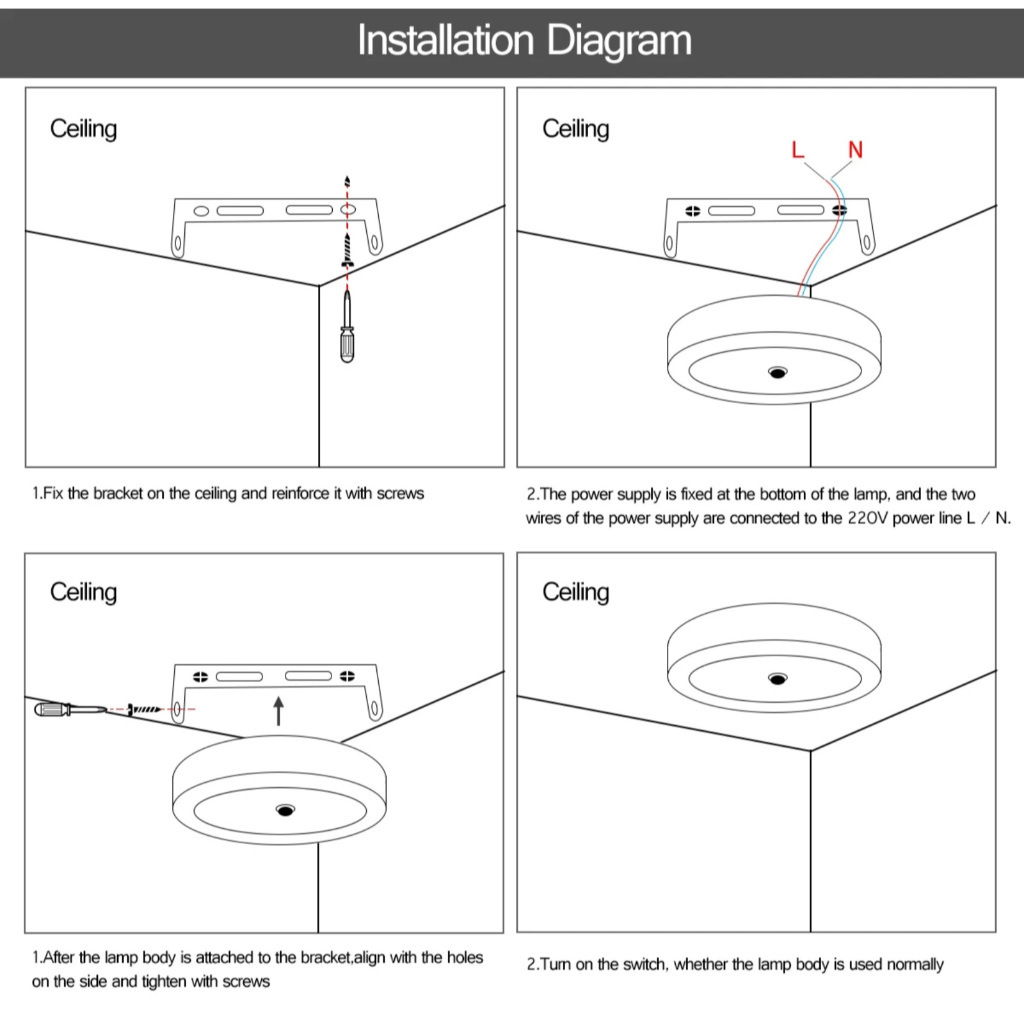 Installation Diagram

Ceiling

1.Fix the bracket on the ceiling and reinforce it with screws

Ceiling

L N

2.The power supply is fixed at the bottom of the lamp, and the two wires of the power supply are connected to the 220V power line L / N.

Ceiling

1.After the lamp body is attached to the bracket,align with the holes on the side and tighten with screws

Ceiling

2.Turn on the switch, whether the lamp body is used normally