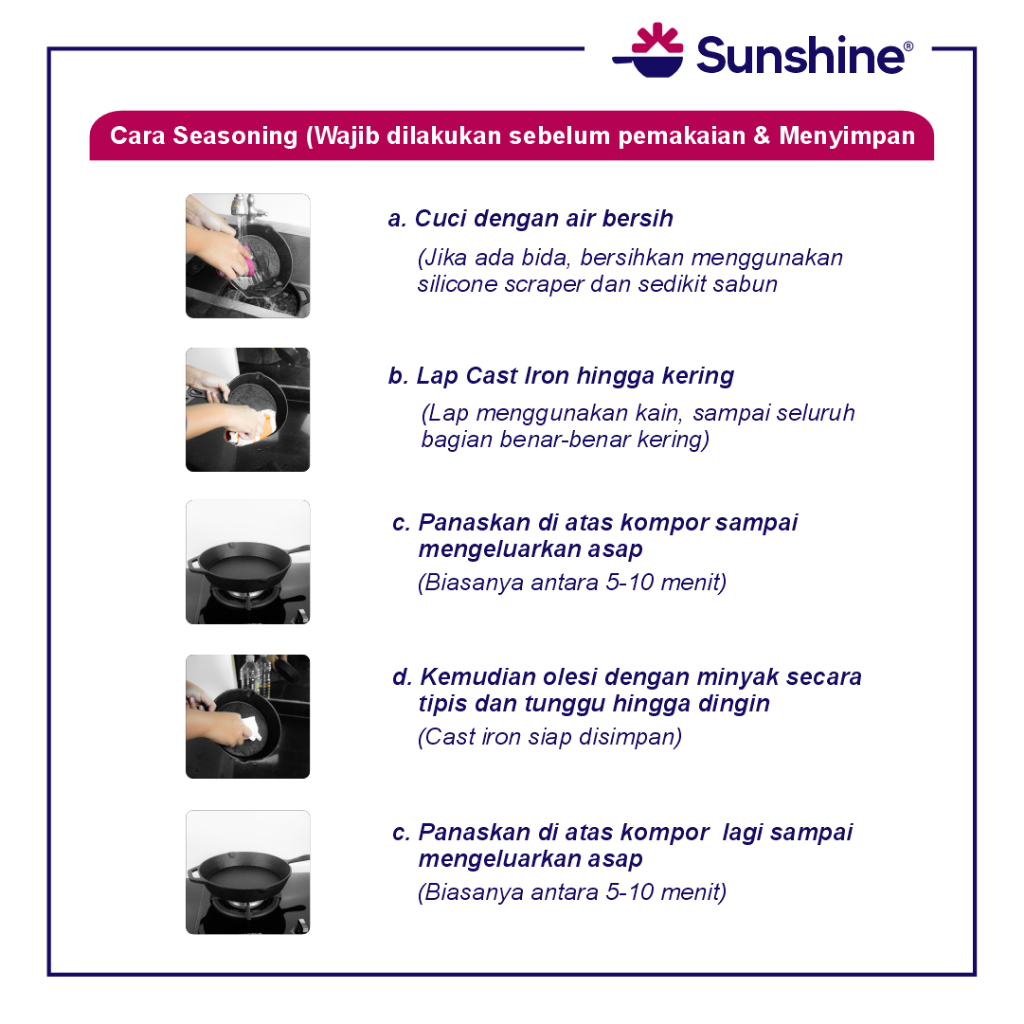 Sunshine®

Cara Seasoning (Wajib dilakukan sebelum pemakaian & Menyimpan

a. Cuci dengan air bersih
(Jika ada bida, bersihkan menggunakan silicone scraper dan sedikit sabun

b. Lap Cast Iron hingga kering
(Lap menggunakan kain, sampai seluruh bagian benar-benar kering)

c. Panaskan di atas kompor sampai mengeluarkan asap
(Biasanya antara 5-10 menit)

d. Kemudian olesi dengan minyak secara tipis dan tunggu hingga dingin
(Cast iron siap disimpan)

c. Panaskan di atas kompor lagi sampai mengeluarkan asap
(Biasanya antara 5-10 menit)