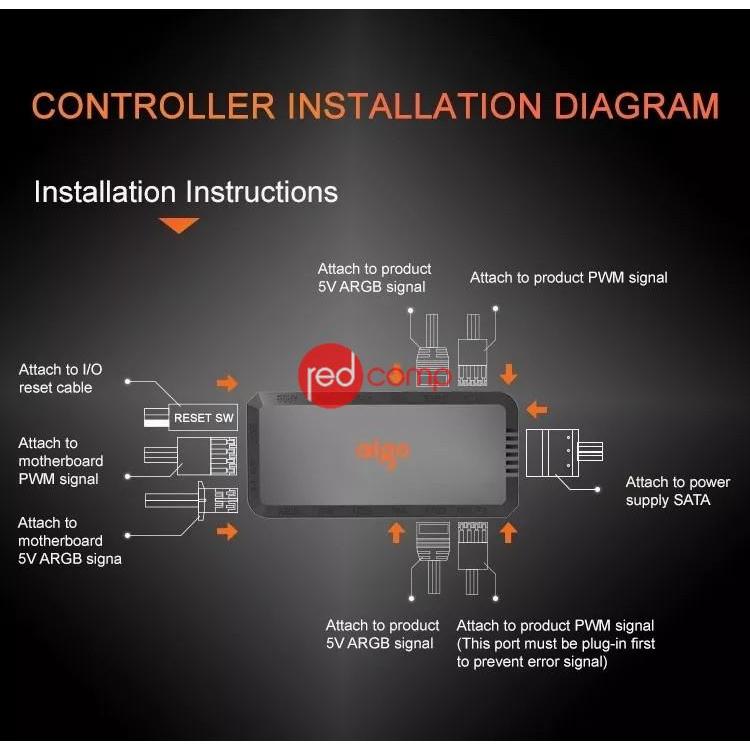 CONTROLLER INSTALLATION DIAGRAM

Installation Instructions

Attach to product 5V ARGB signal

Attach to product PWM signal

Attach to I/O reset cable

RESET SW

redcomp

aigo

Attach to motherboard PWM signal

Attach to motherboard 5V ARGB signa

Attach to power supply SATA

Attach to product 5V ARGB signal

Attach to product PWM signal (This port must be plug-in first to prevent error signal)