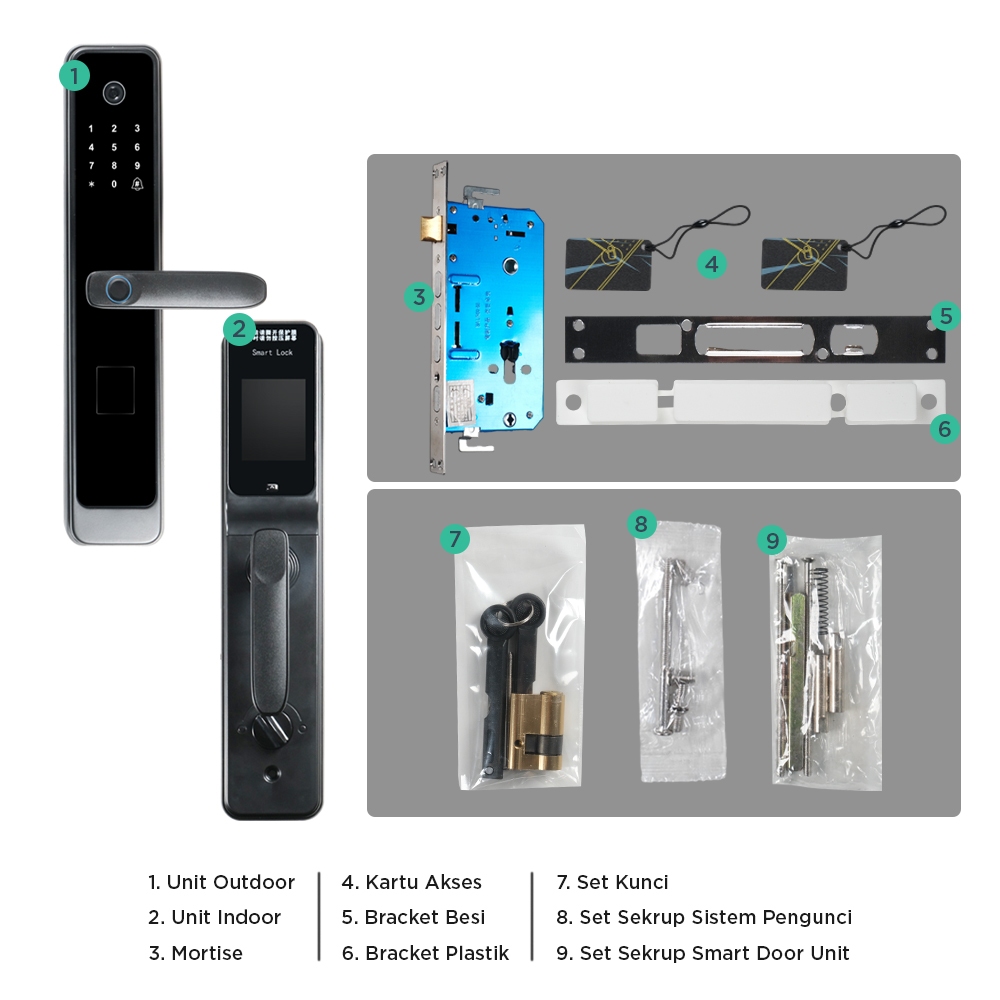 1

1 2 3
4 5 6
7 8 9
* 0

2

Smart Lock

3

4

5

6

7

8

9

1. Unit Outdoor
2. Unit Indoor
3. Mortise

4. Kartu Akses
5. Bracket Besi
6. Bracket Plastik

7. Set Kunci
8. Set Sekrup Sistem Pengunci
9. Set Sekrup Smart Door Unit