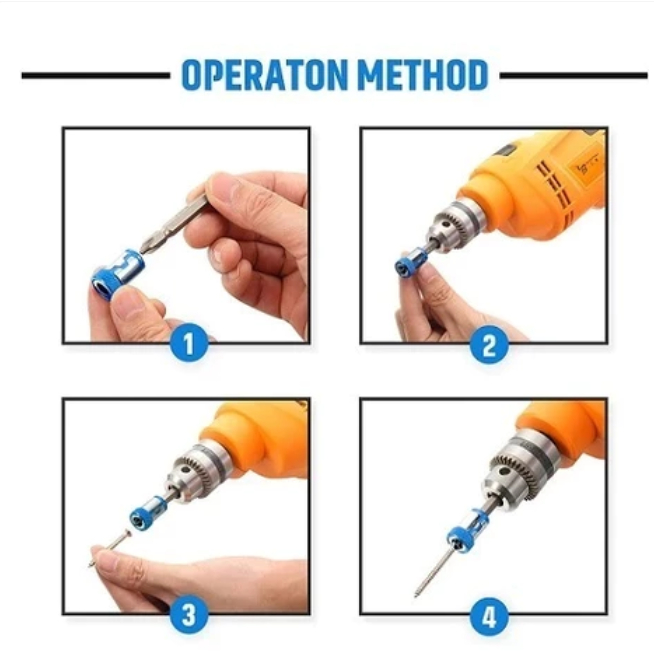 OPERATON METHOD

1

2

3

4