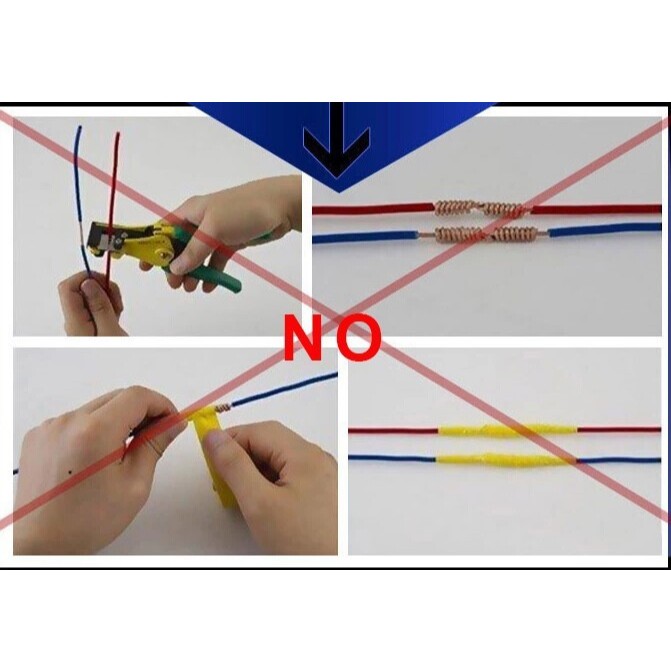 NO