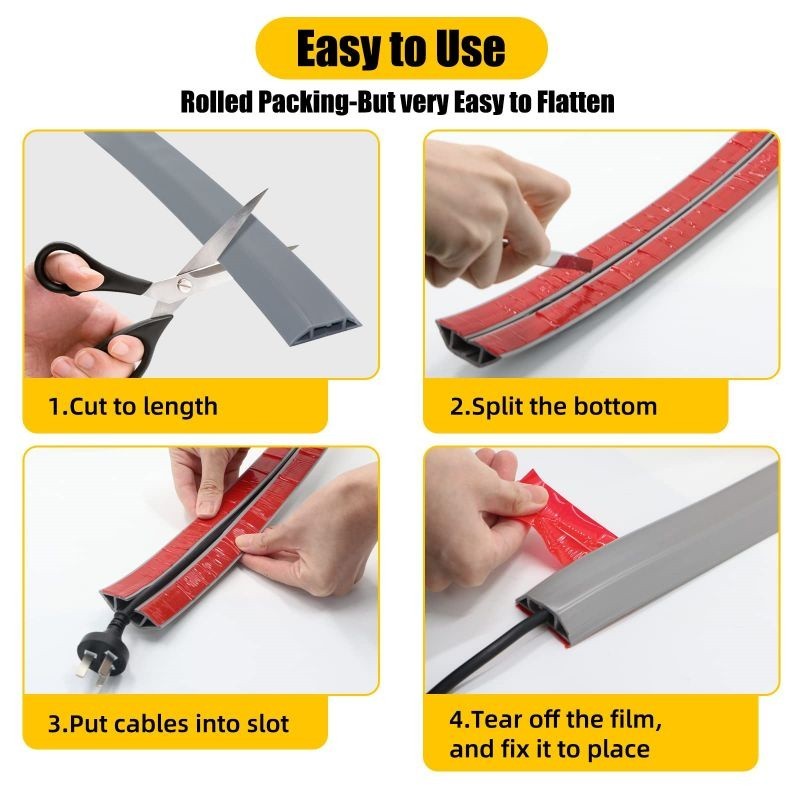 Easy to Use

Rolled Packing-But very Easy to Flatten

1.Cut to length

2.Split the bottom

3.Put cables into slot

4.Tear off the film, and fix it to place