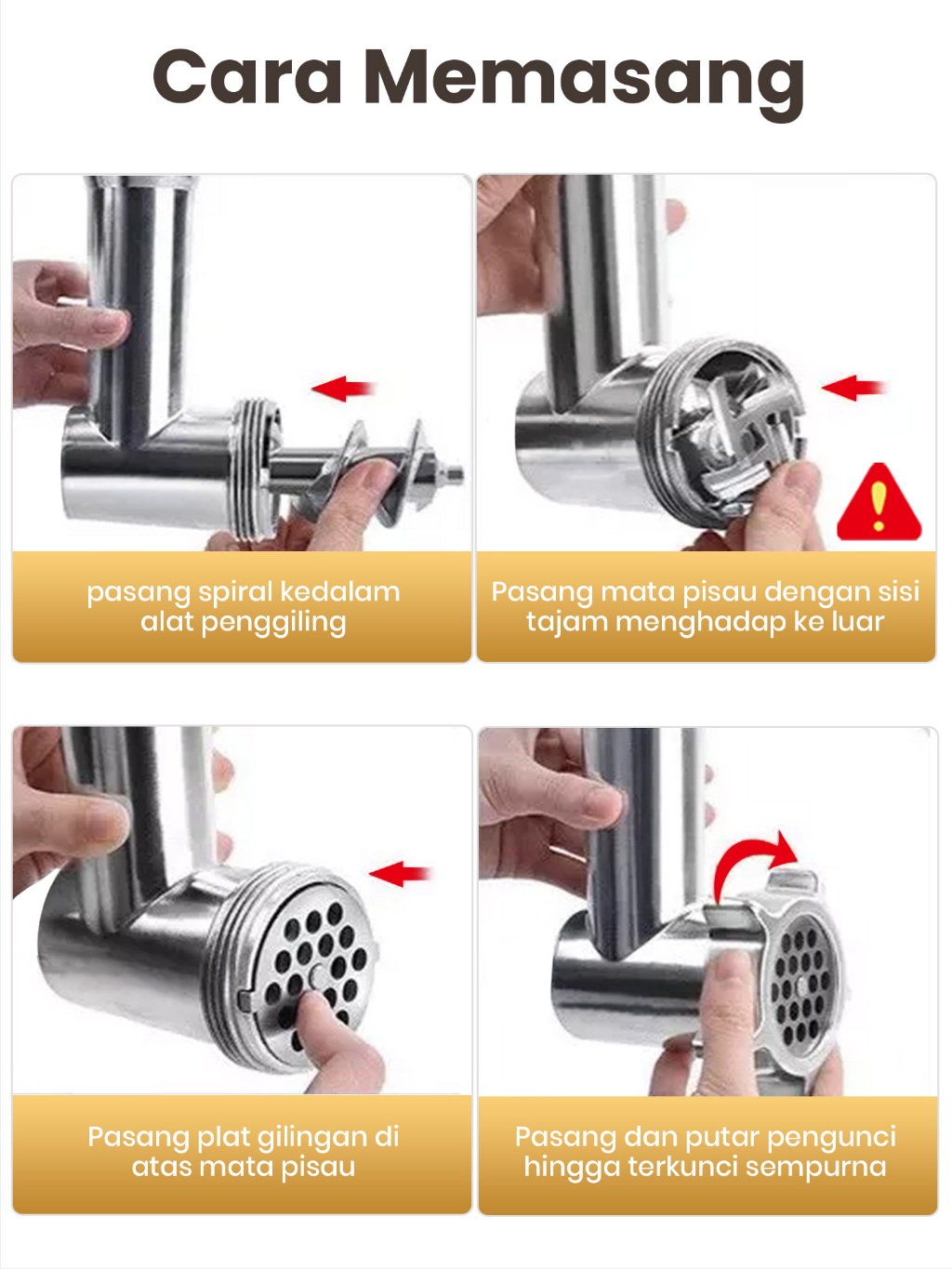 Cara Memasang

pasang spiral kedalam alat penggiling

Pasang mata pisau dengan sisi tajam menghadap ke luar

Pasang plat gilingan di atas mata pisau

Pasang dan putar pengunci hingga terkunci sempurna