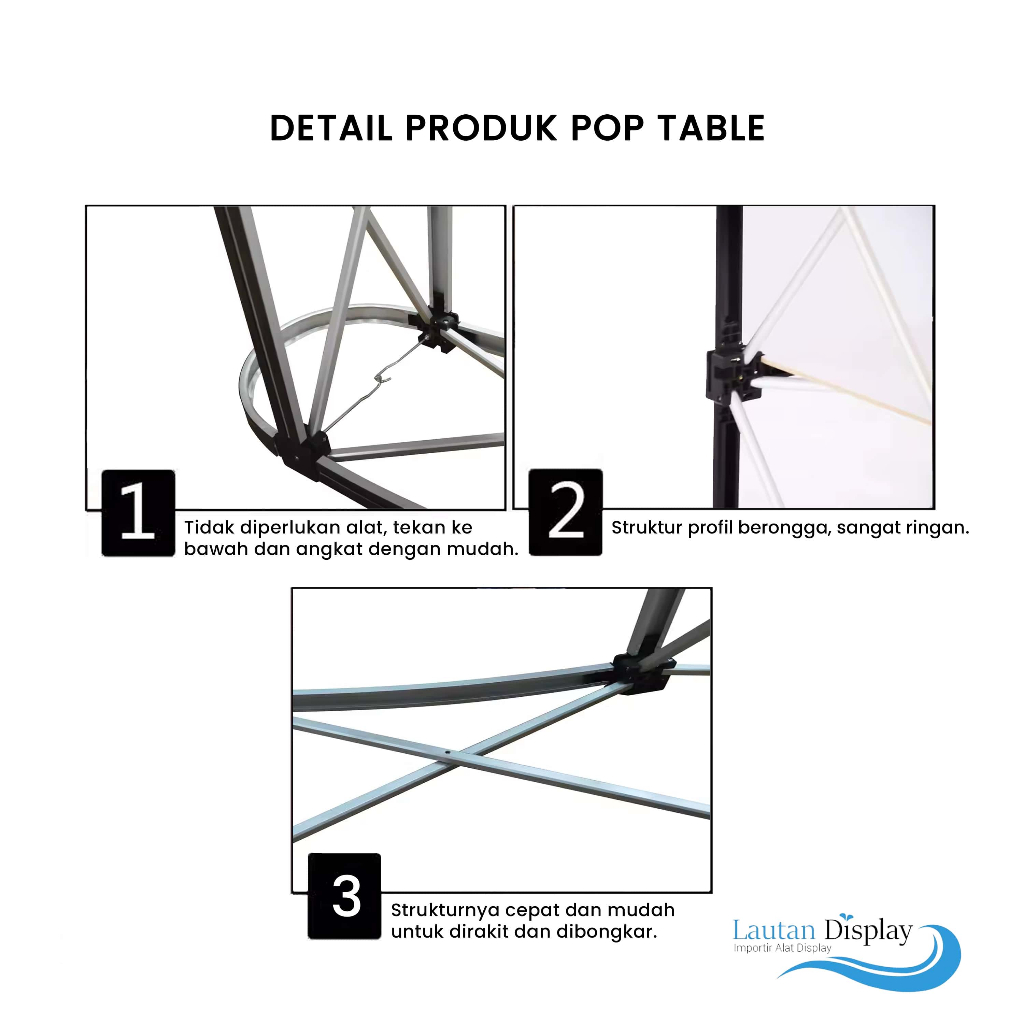 DETAIL PRODUK POP TABLE

1
Tidak diperlukan alat, tekan ke bawah dan angkat dengan mudah.

2
Struktur profil berongga, sangat ringan.

3
Strukturnya cepat dan mudah untuk dirakit dan dibongkar.

Lautan Display
Importir Alat Display