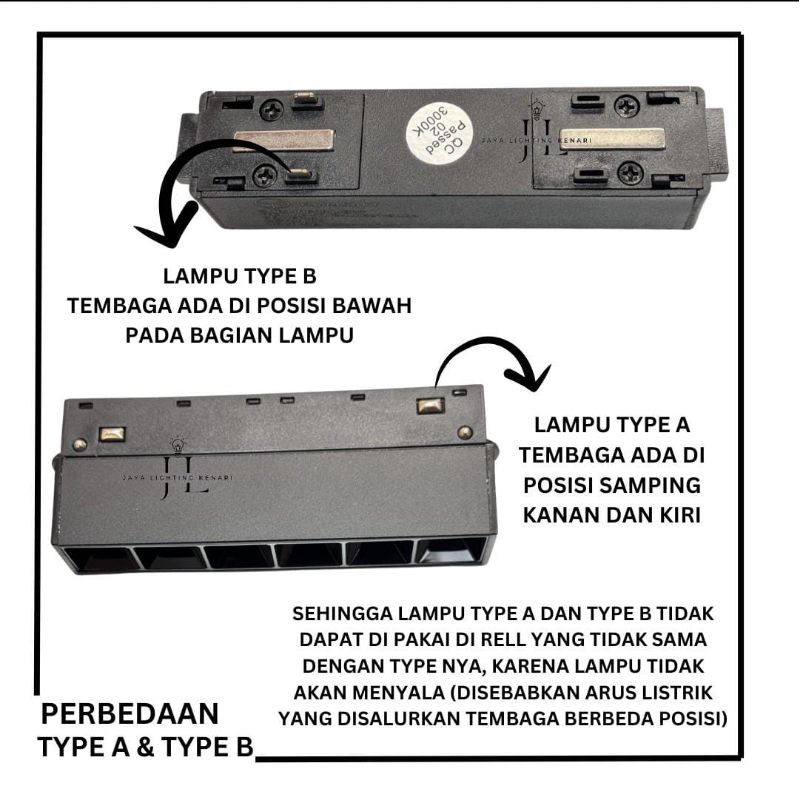 QC
Passed
02
3000K

JL
JAYA LIGHTING KENARI

LAMPU TYPE B
TEMBAGA ADA DI POSISI BAWAH
PADA BAGIAN LAMPU

JL
JAYA LIGHTING KENARI

LAMPU TYPE A
TEMBAGA ADA DI
POSISI SAMPING
KANAN DAN KIRI

SEHINGGA LAMPU TYPE A DAN TYPE B TIDAK DAPAT DI PAKAI DI RELL YANG TIDAK SAMA DENGAN TYPE NYA, KARENA LAMPU TIDAK AKAN MENYALA (DISEBABKAN ARUS LISTRIK YANG DISALURKAN TEMBAGA BERBEDA POSISI)

PERBEDAAN
TYPE A & TYPE B