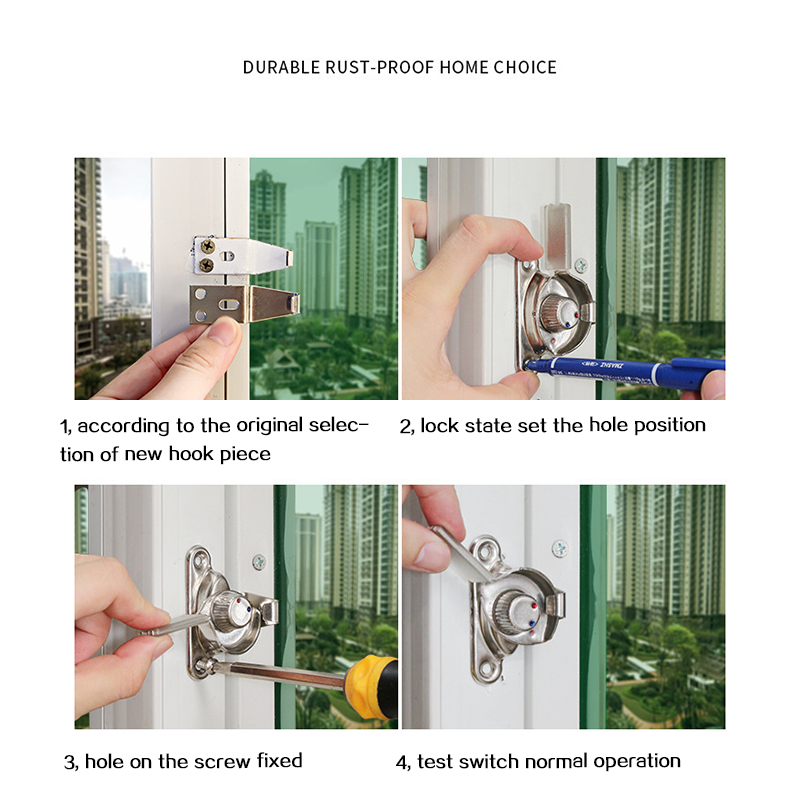 DURABLE RUST-PROOF HOME CHOICE

1, according to the original selection of new hook piece

2, lock state set the hole position

3, hole on the screw fixed

4, test switch normal operation