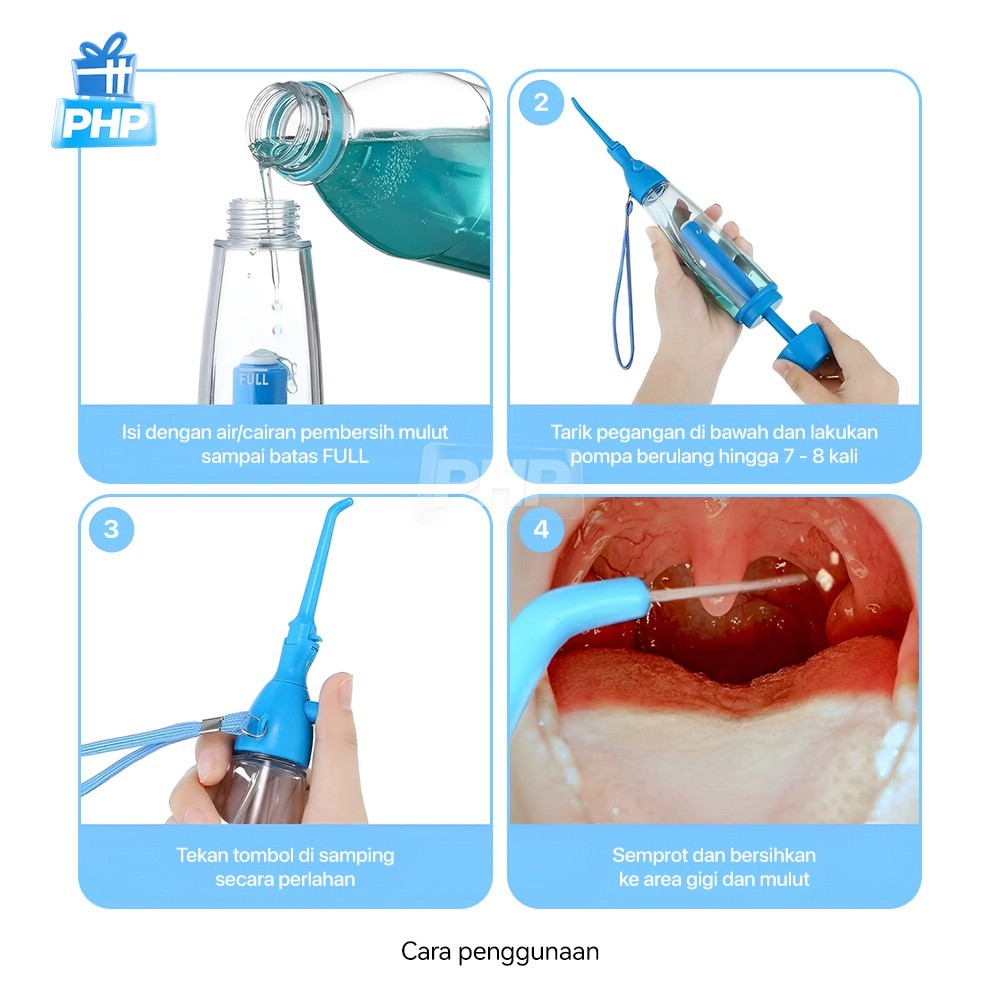 PHP

FULL

Isi dengan air/cairan pembersih mulut sampai batas FULL

2

Tarik pegangan di bawah dan lakukan pompa berulang hingga 7 - 8 kali

PHP

3

Tekan tombol di samping secara perlahan

4

Semprot dan bersihkan ke area gigi dan mulut

Cara penggunaan