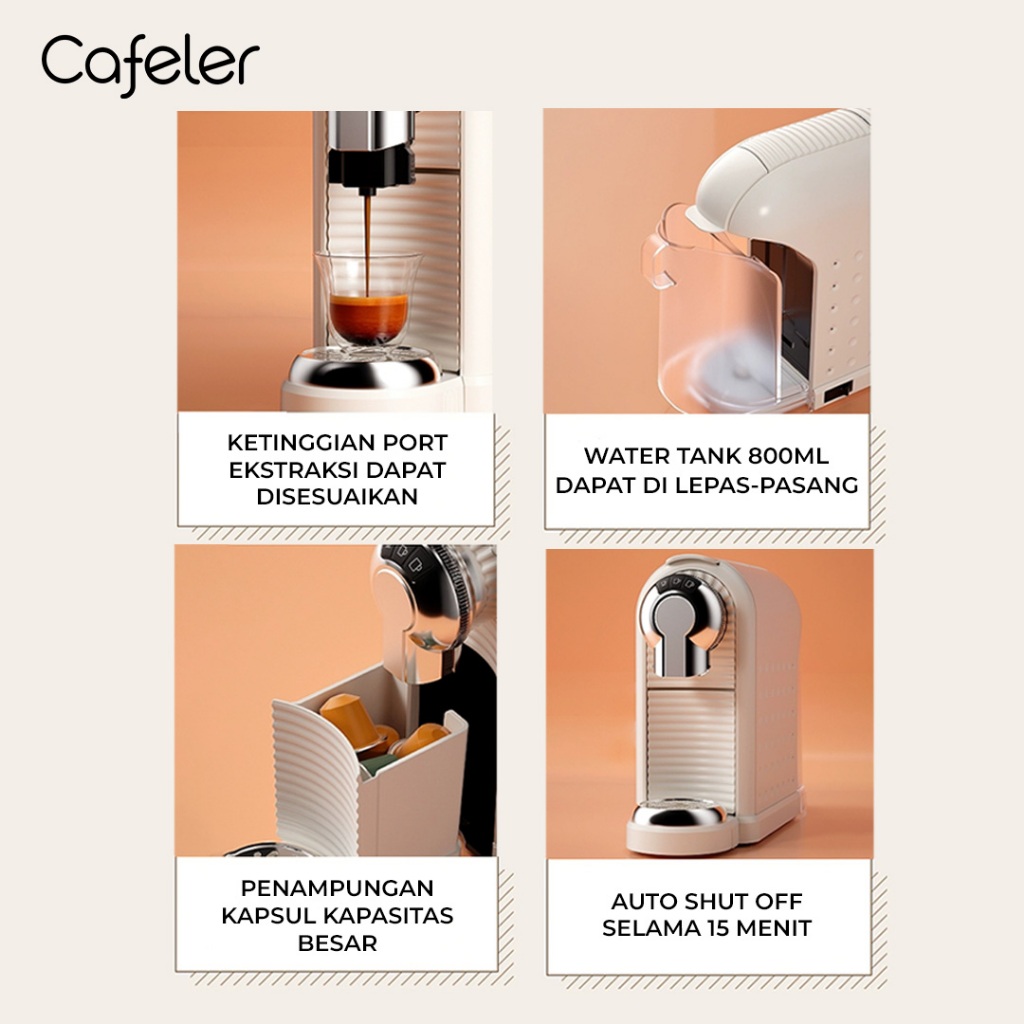 Cafeler

KETINGGIAN PORT EKSTRAKSI DAPAT DISESUAIKAN

WATER TANK 800ML DAPAT DI LEPAS-PASANG

PENAMPUNGAN KAPSUL KAPASITAS BESAR

AUTO SHUT OFF SELAMA 15 MENIT