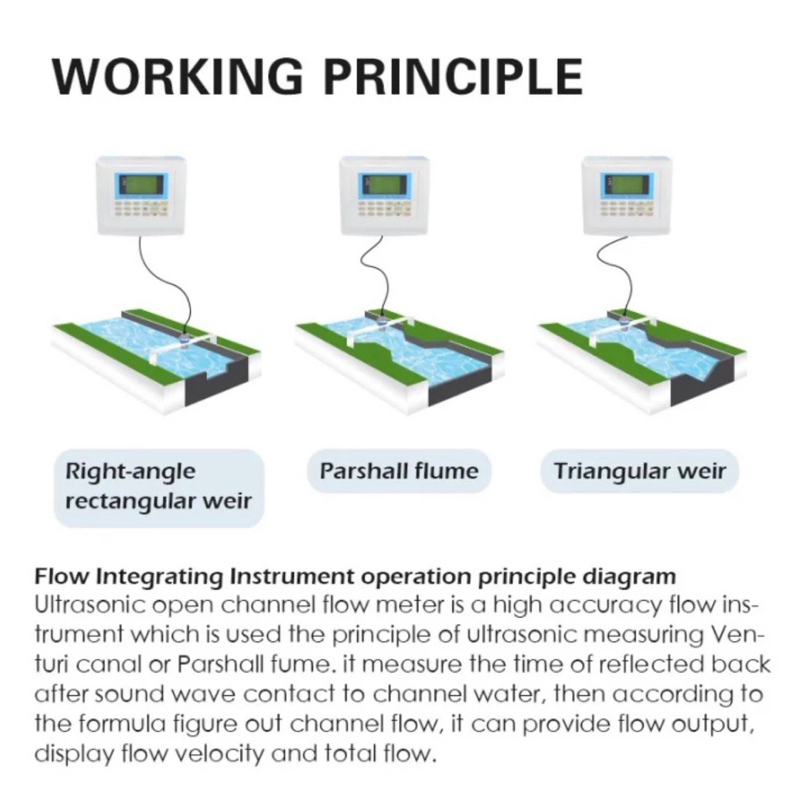 WORKING PRINCIPLE

Right-angle rectangular weir

Parshall flume

Triangular weir

Flow Integrating Instrument operation principle diagram
Ultrasonic open channel flow meter is a high accuracy flow instrument which is used the principle of ultrasonic measuring Venturi canal or Parshall fume. it measure the time of reflected back after sound wave contact to channel water, then according to the formula figure out channel flow, it can provide flow output, display flow velocity and total flow.