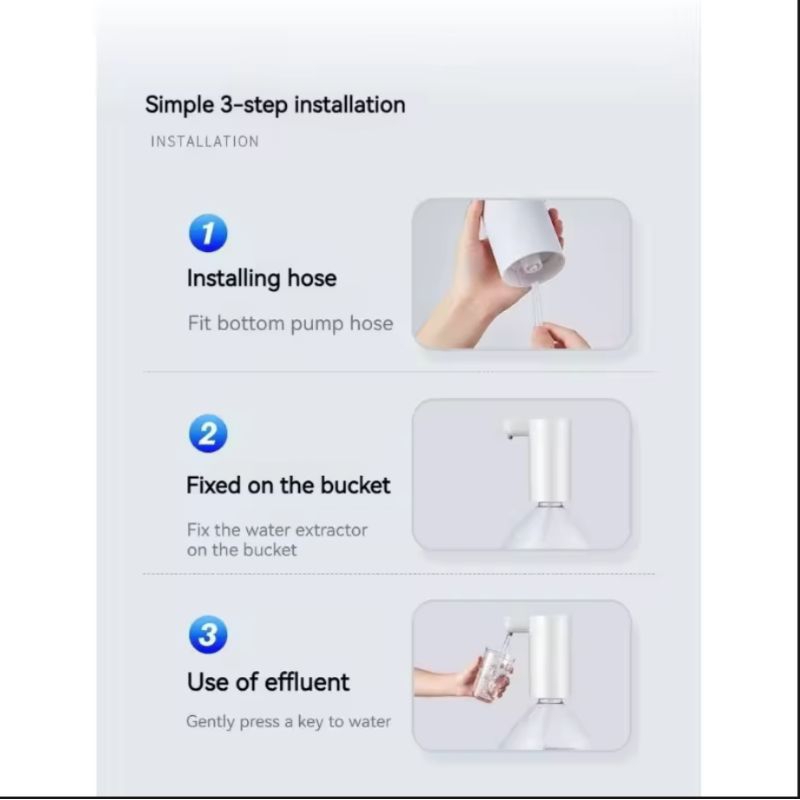 Simple 3-step installation

INSTALLATION

1

Installing hose

Fit bottom pump hose

2

Fixed on the bucket

Fix the water extractor on the bucket

3

Use of effluent

Gently press a key to water