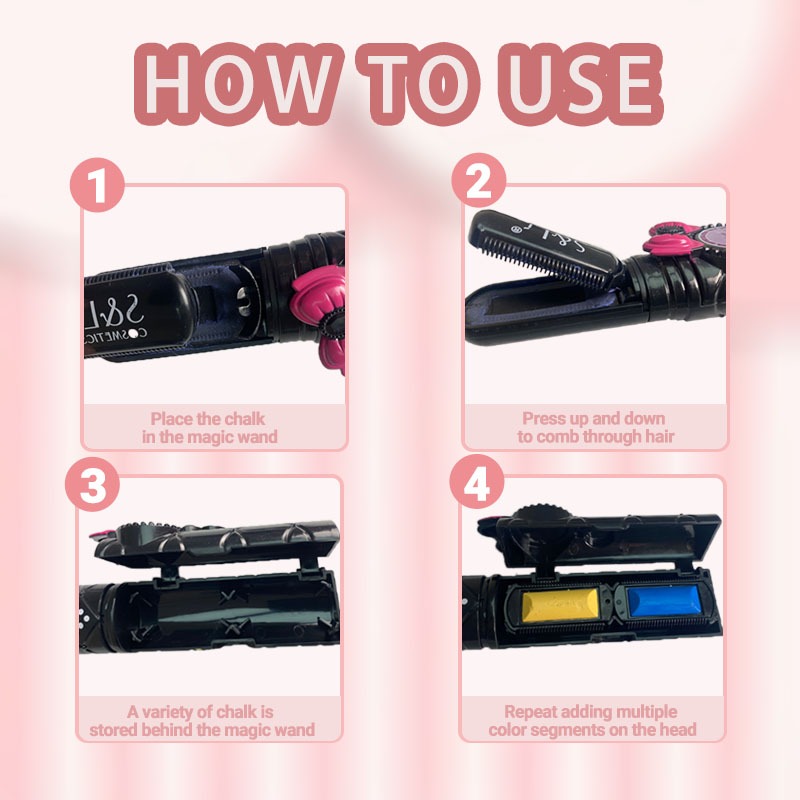 HOW TO USE

1

S&L COSMETIC

Place the chalk in the magic wand

2

Press up and down to comb through hair

3

A variety of chalk is stored behind the magic wand

4

Repeat adding multiple color segments on the head