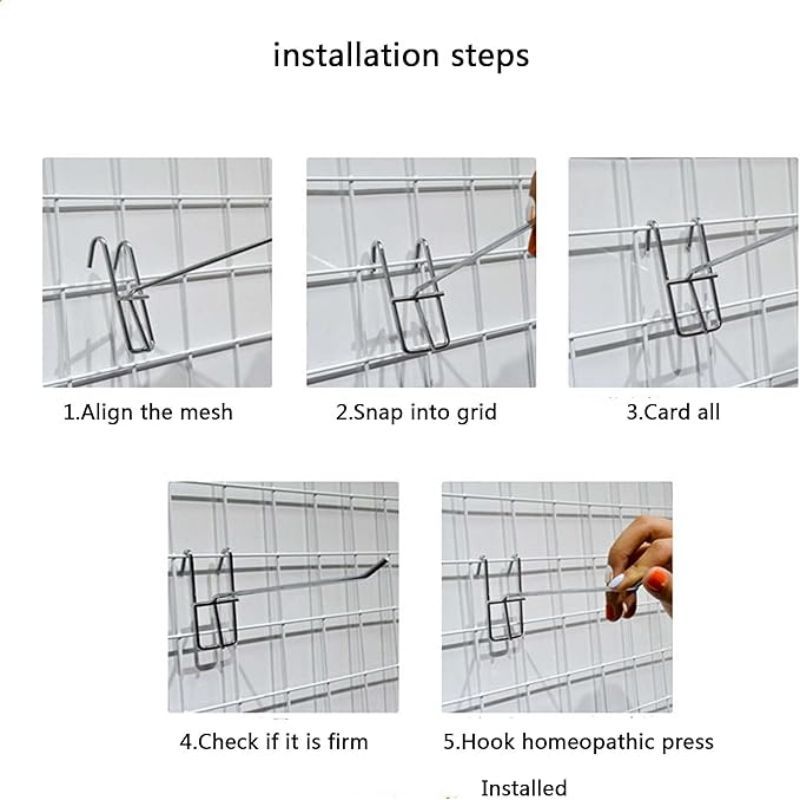 installation steps

1.Align the mesh

2.Snap into grid

3.Card all

4.Check if it is firm

5.Hook homeopathic press

Installed