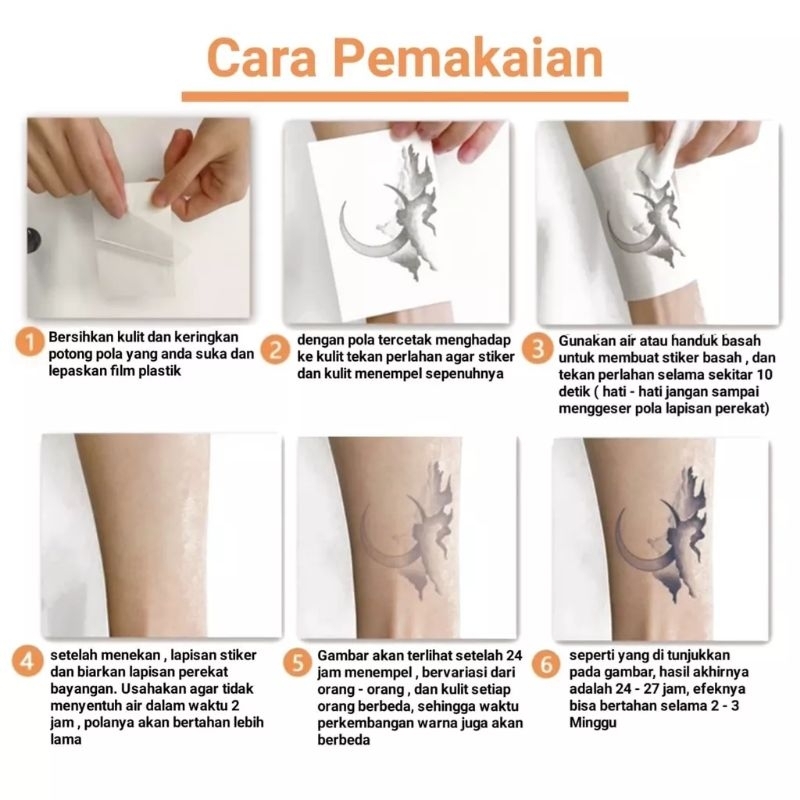 Cara Pemakaian

1 Bersihkan kulit dan keringkan potong pola yang anda suka dan lepaskan film plastik

2 dengan pola tercetak menghadap ke kulit tekan perlahan agar stiker dan kulit menempel sepenuhnya

3 Gunakan air atau handuk basah untuk membuat stiker basah , dan tekan perlahan selama sekitar 10 detik ( hati - hati jangan sampai menggeser pola lapisan perekat)

4 setelah menekan , lapisan stiker dan biarkan lapisan perekat bayangan. Usahakan agar tidak menyentuh air dalam waktu 2 jam , polanya akan bertahan lebih lama

5 Gambar akan terlihat setelah 24 jam menempel , bervariasi dari orang - orang , dan kulit setiap orang berbeda, sehingga waktu perkembangan warna juga akan berbeda

6 seperti yang di tunjukkan pada gambar, hasil akhirnya adalah 24 - 27 jam, efeknya bisa bertahan selama 2 - 3 Minggu