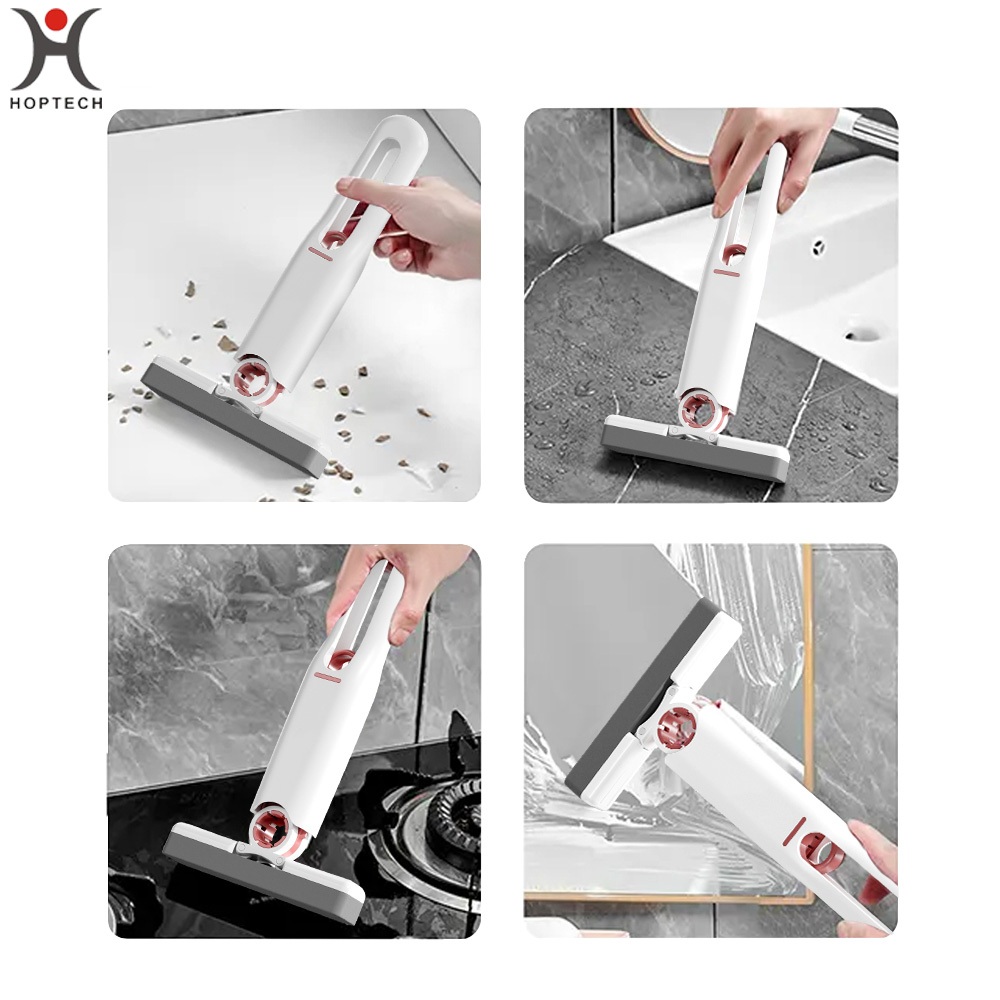 HOPTECH