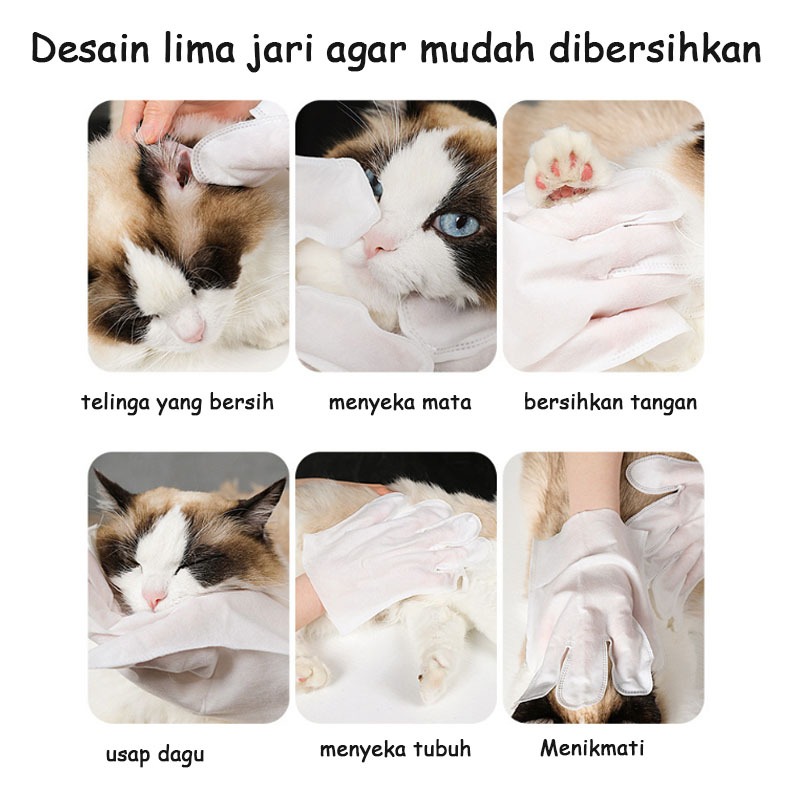 Desain lima jari agar mudah dibersihkan

telinga yang bersih

menyeka mata

bersihkan tangan

usap dagu

menyeka tubuh

Menikmati