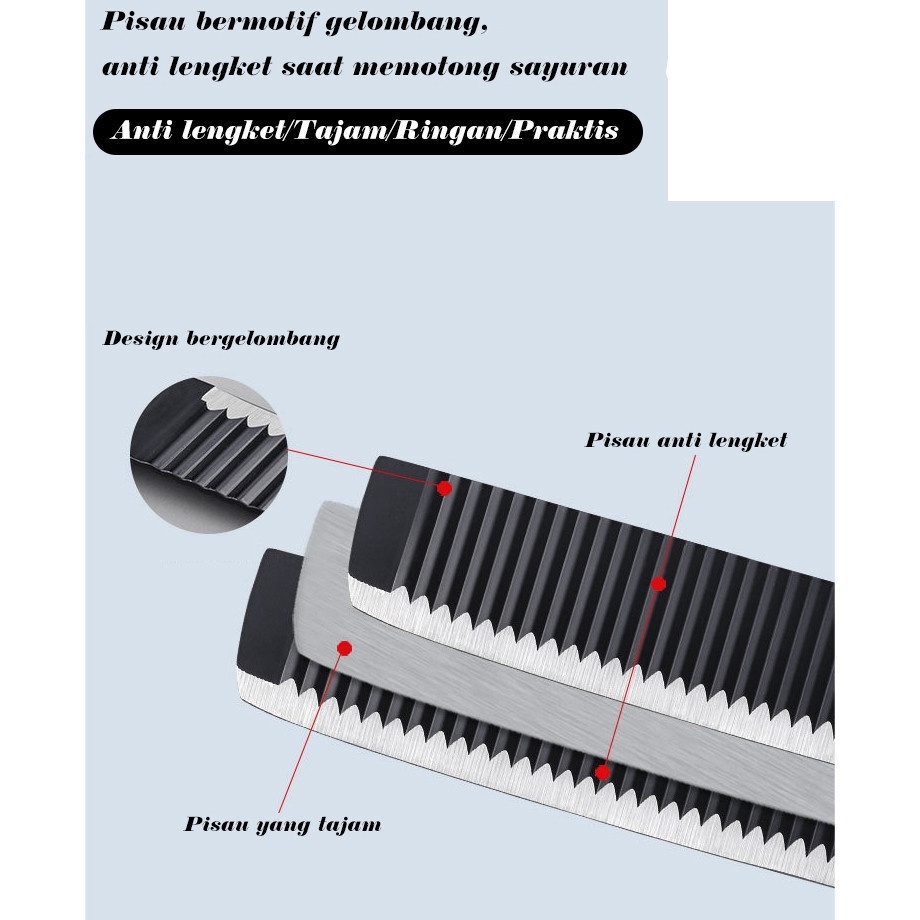 Pisau bermotif gelombang,
anti lengket saat memotong sayuran

Anti lengket/Tajam/Ringan/Praktis

Design bergelombang

Pisau anti lengket

Pisau yang tajam