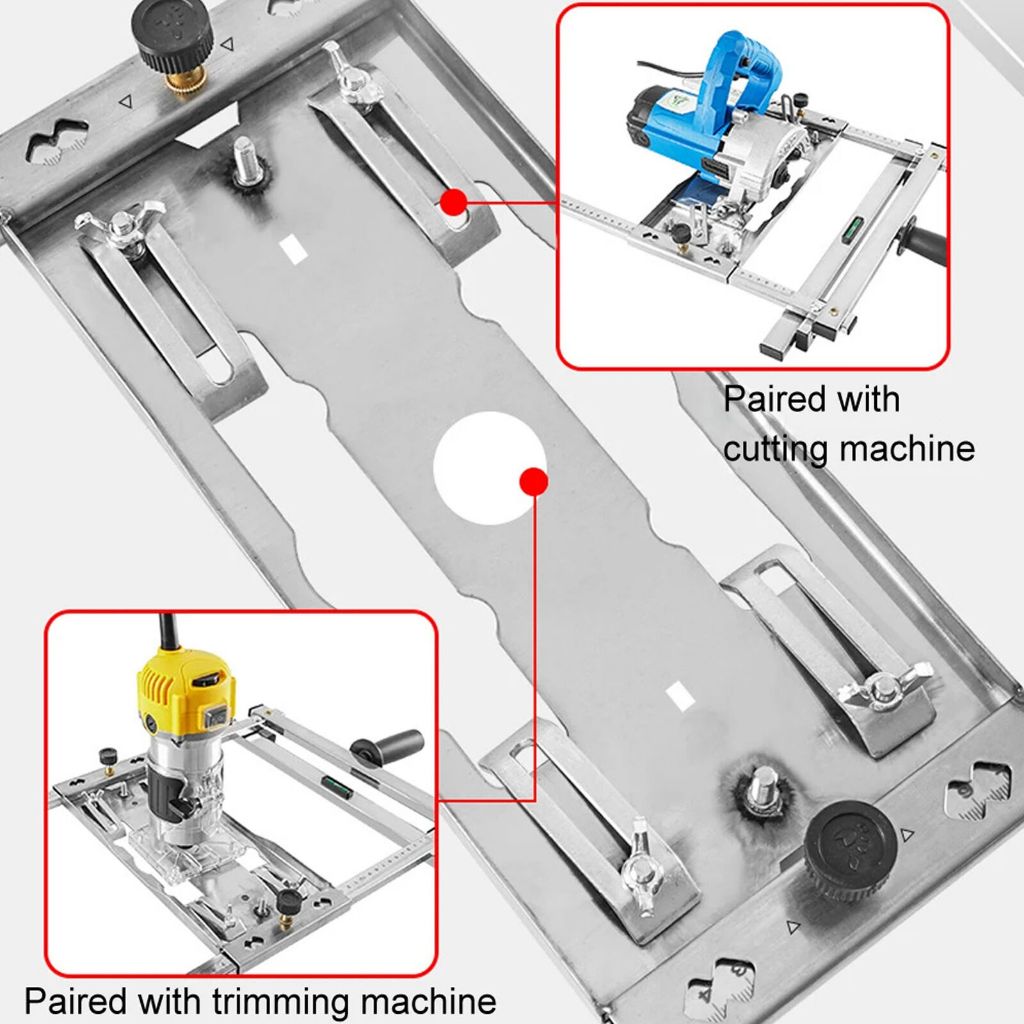 Paired with cutting machine

Paired with trimming machine