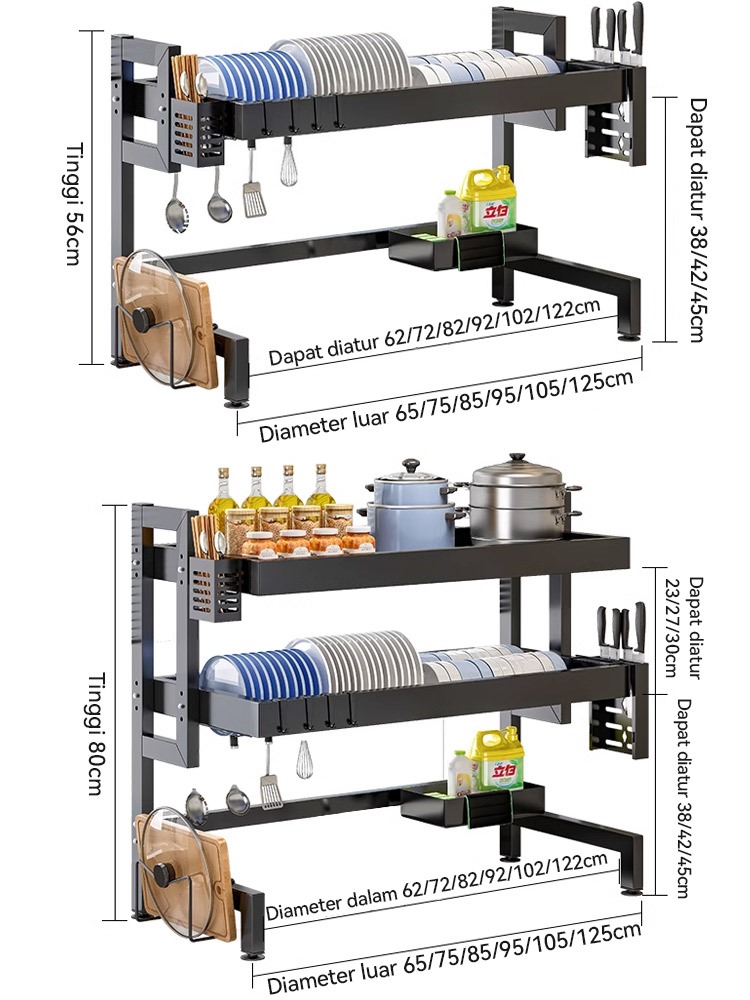 Tinggi 56cm

Dapat diatur 38/42/45cm

立白

Dapat diatur 62/72/82/92/102/122cm

Diameter luar 65/75/85/95/105/125cm

Tinggi 80cm

Dapat diatur 23/27/30cm

Dapat diatur 38/42/45cm

立白

Diameter dalam 62/72/82/92/102/122cm

Diameter luar 65/75/85/95/105/125cm