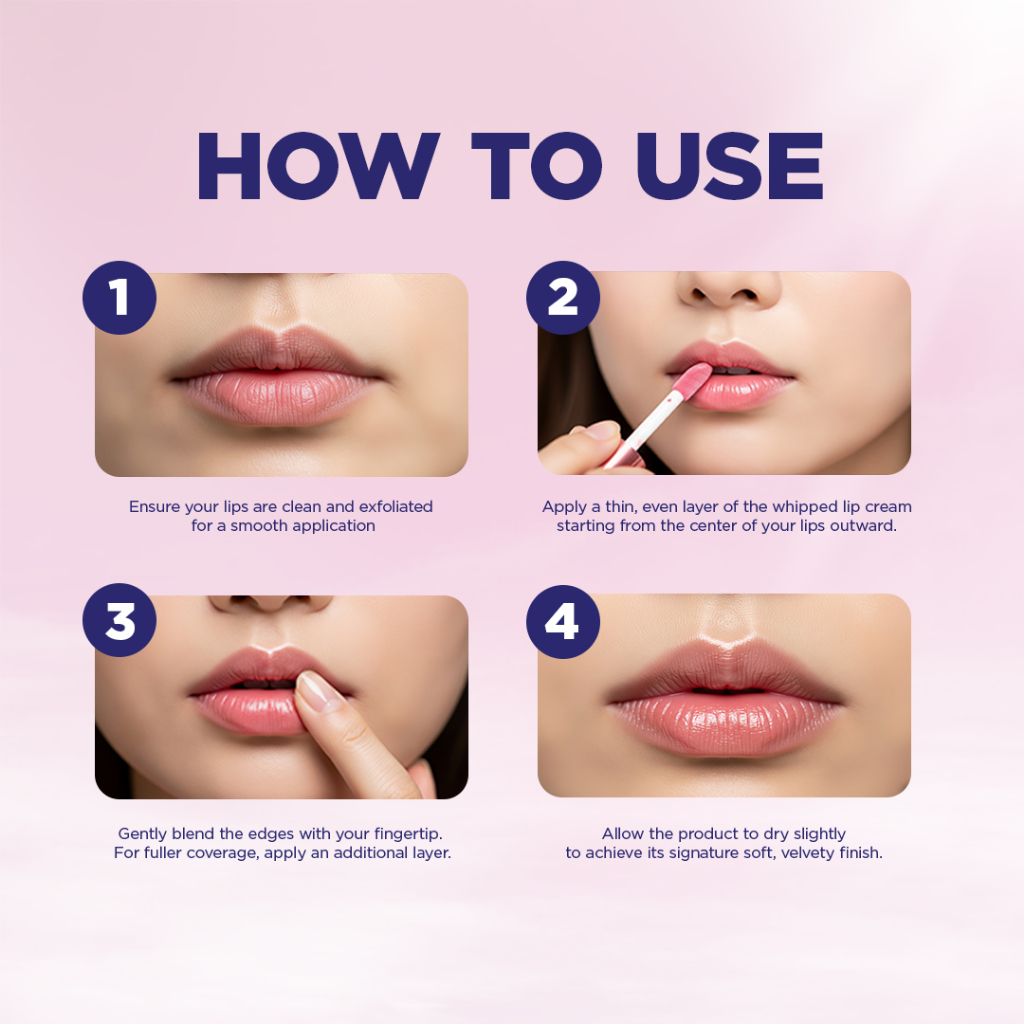 HOW TO USE

1

Ensure your lips are clean and exfoliated for a smooth application

2

Apply a thin, even layer of the whipped lip cream starting from the center of your lips outward.

3

Gently blend the edges with your fingertip. For fuller coverage, apply an additional layer.

4

Allow the product to dry slightly to achieve its signature soft, velvety finish.