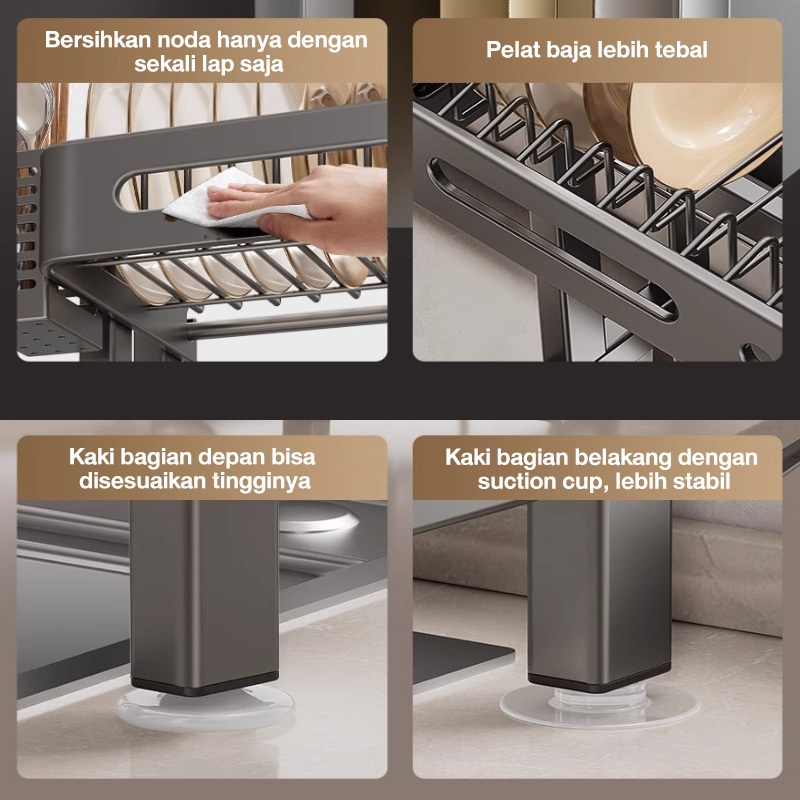 Bersihkan noda hanya dengan sekali lap saja

Pelat baja lebih tebal

Kaki bagian depan bisa disesuaikan tingginya

Kaki bagian belakang dengan suction cup, lebih stabil