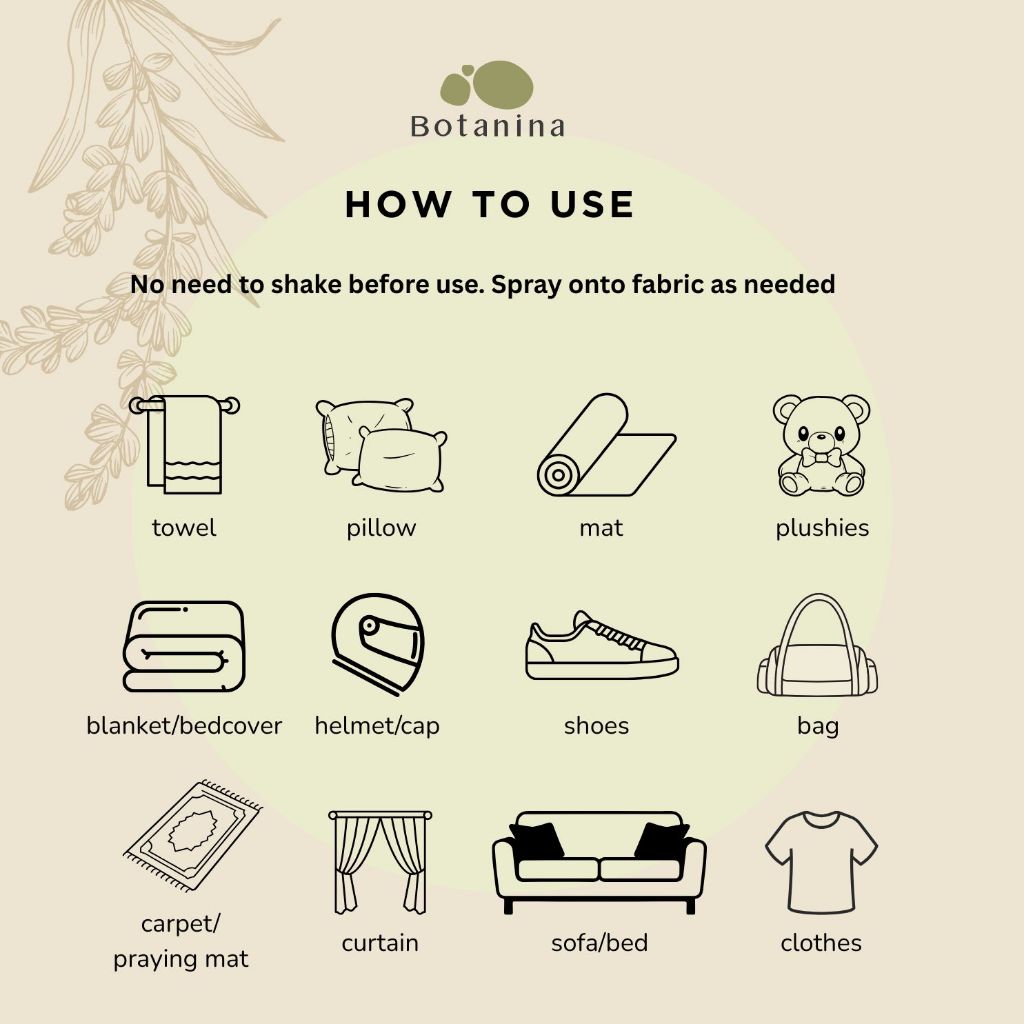 Botanina

HOW TO USE

No need to shake before use. Spray onto fabric as needed

towel

pillow

mat

plushies

blanket/bedcover

helmet/cap

shoes

bag

carpet/ praying mat

curtain

sofa/bed

clothes