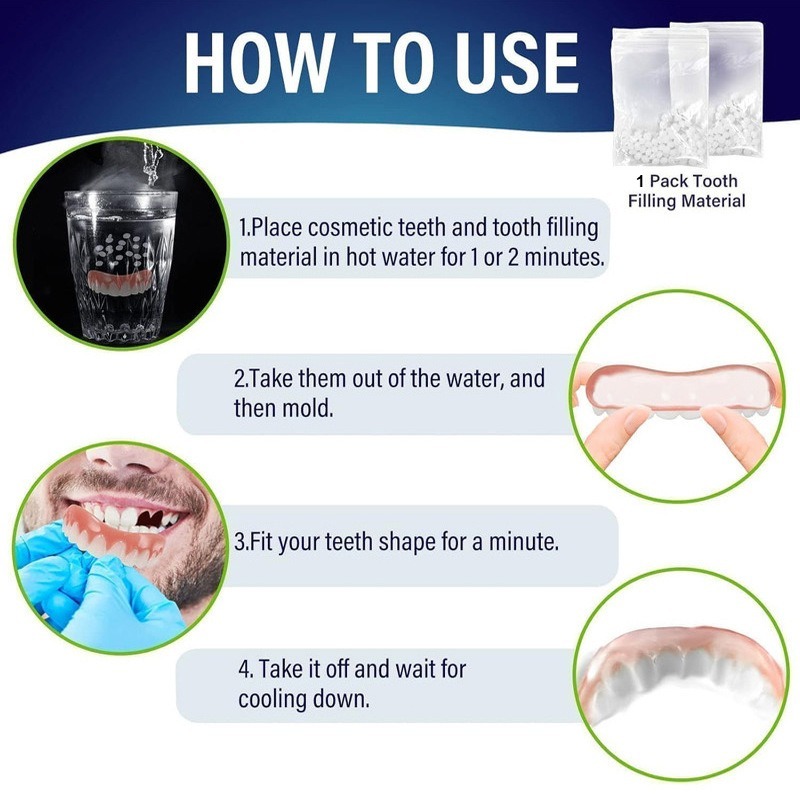 HOW TO USE

1 Pack Tooth Filling Material

1.Place cosmetic teeth and tooth filling material in hot water for 1 or 2 minutes.

2.Take them out of the water, and then mold.

3.Fit your teeth shape for a minute.

4. Take it off and wait for cooling down.