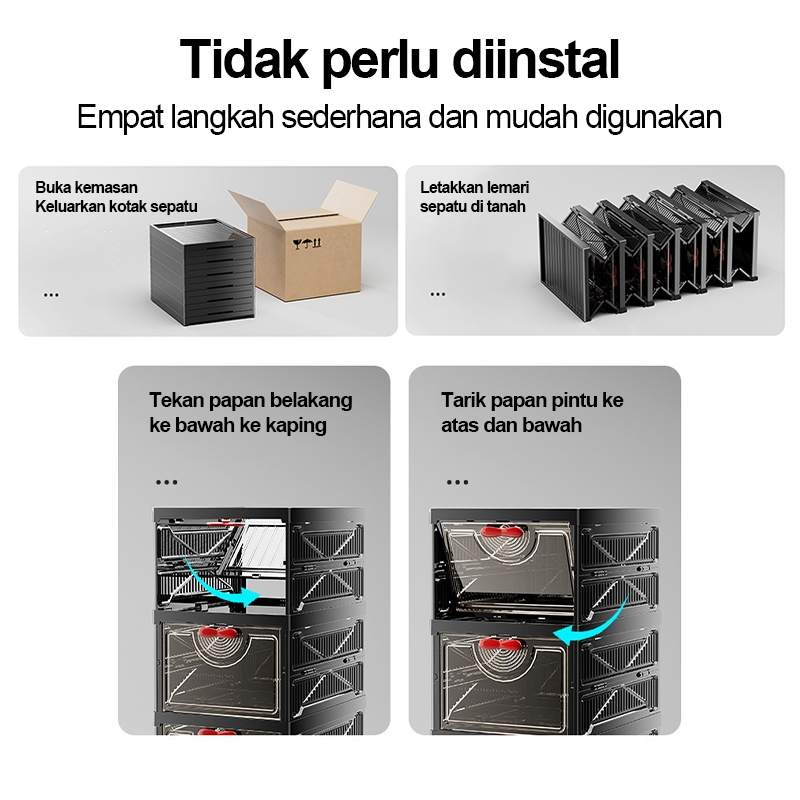 Tidak perlu diinstal

Empat langkah sederhana dan mudah digunakan

Buka kemasan
Keluarkan kotak sepatu

...

Letakkan lemari
sepatu di tanah

...

Tekan papan belakang
ke bawah ke kaping

...

Tarik papan pintu ke
atas dan bawah

...