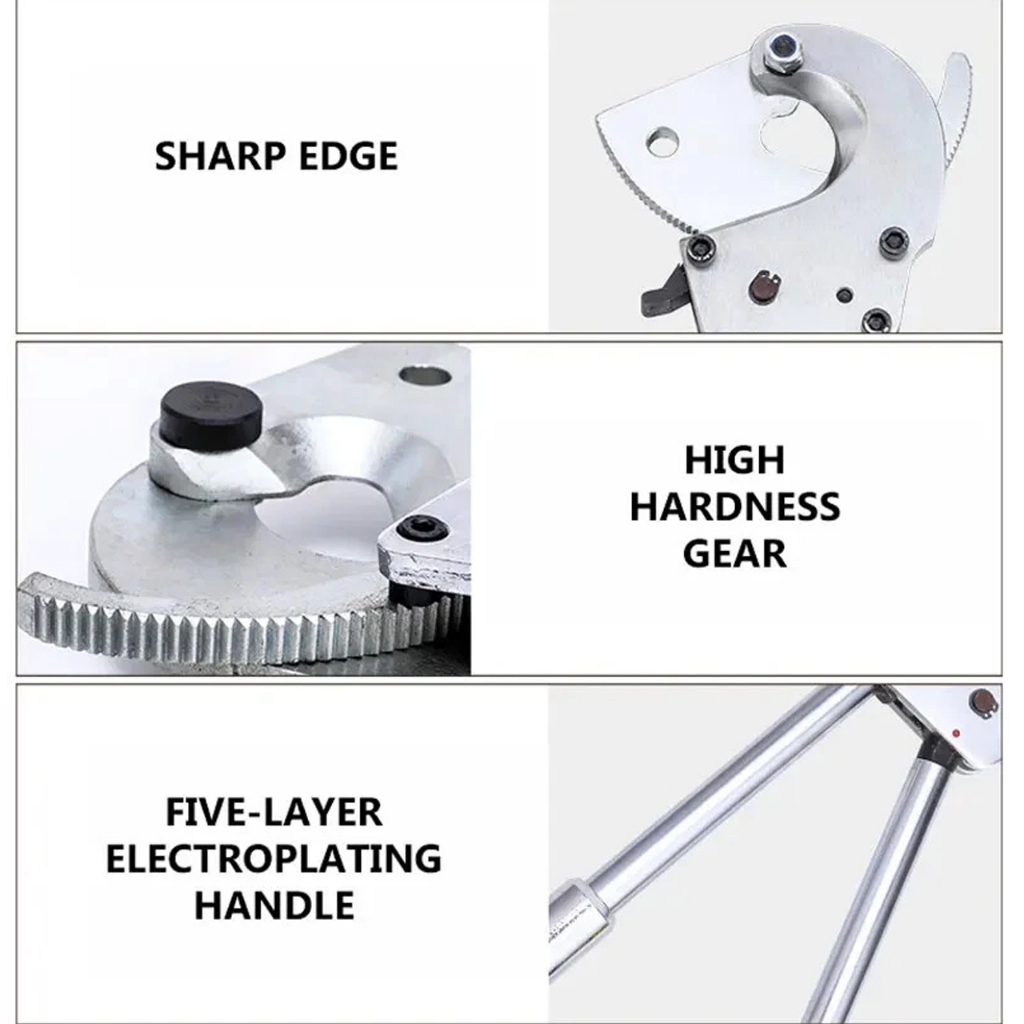 SHARP EDGE

HIGH HARDNESS GEAR

FIVE-LAYER ELECTROPLATING HANDLE