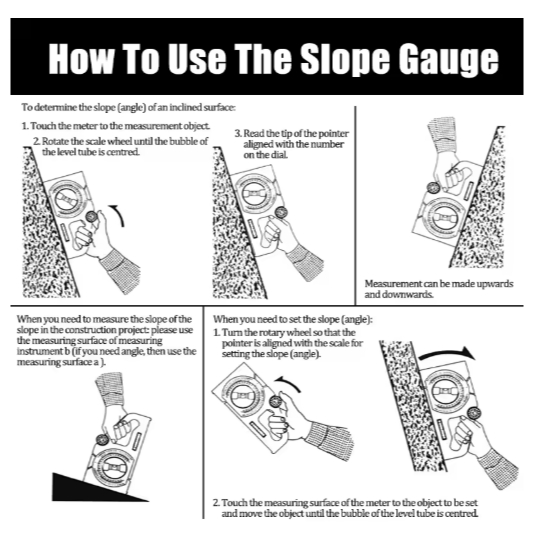 How To Use The Slope Gauge

To determine the slope (angle) of an inclined surface:

1. Touch the meter to the measurement object.

2. Rotate the scale wheel until the bubble of the level tube is centred.

3. Read the tip of the pointer aligned with the number on the dial.

Measurement can be made upwards and downwards.

When you need to measure the slope of the slope in the construction project: please use the measuring surface of measuring instrument b (if you need angle, then use the measuring surface a ).

When you need to set the slope (angle):

1. Turn the rotary wheel so that the pointer is aligned with the scale for setting the slope (angle).

2. Touch the measuring surface of the meter to the object to be set and move the object until the bubble of the level tube is centred.