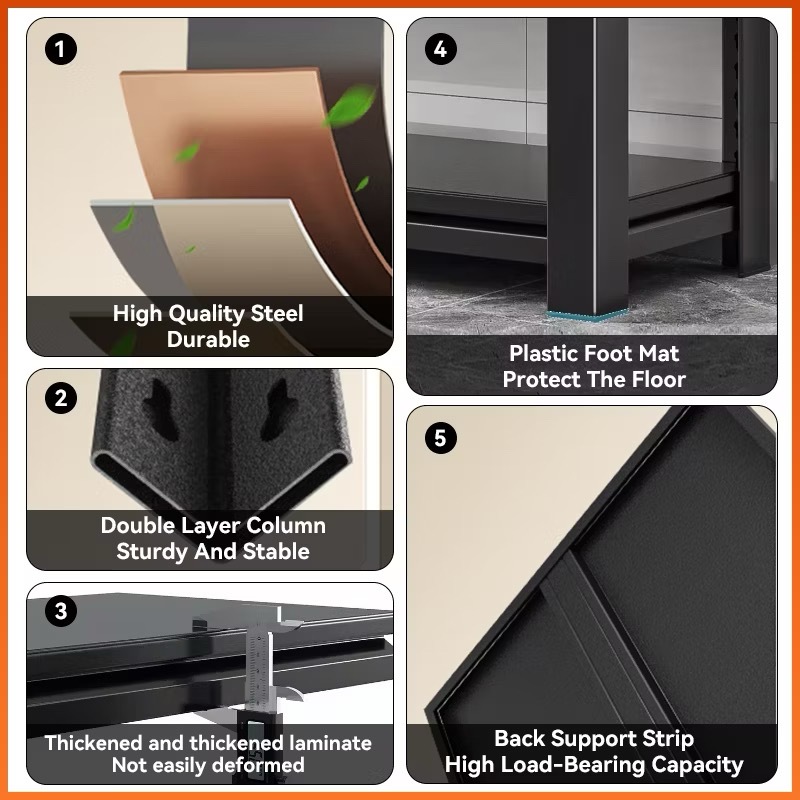 1
High Quality Steel
Durable

2
Double Layer Column
Sturdy And Stable

3
Thickened and thickened laminate
Not easily deformed

4
Plastic Foot Mat
Protect The Floor

5
Back Support Strip
High Load-Bearing Capacity